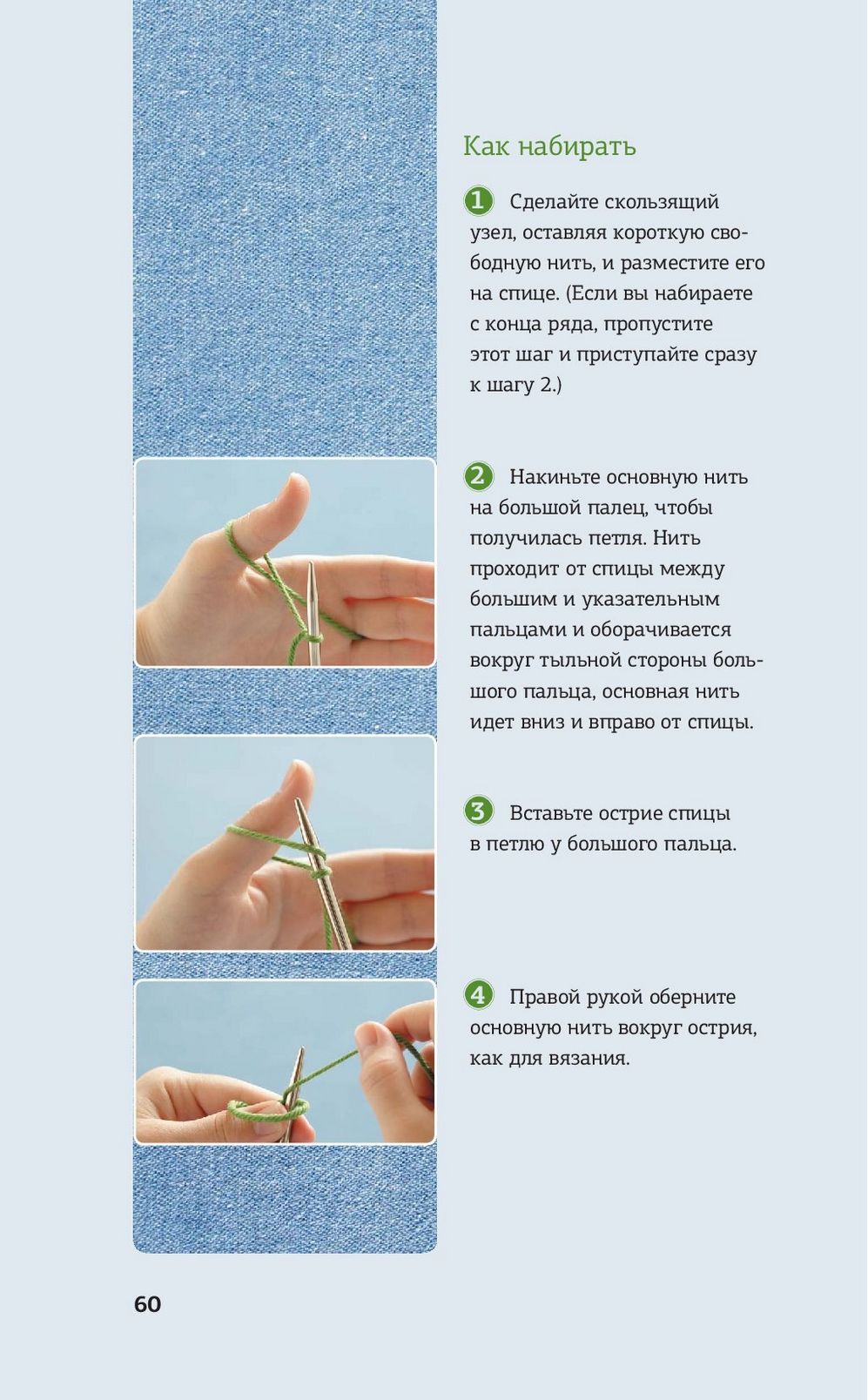 Как набирать

1 Сделайте скользящий узел, оставляя короткую свободную нить, и разместите его на спице. (Если вы набираете с конца ряда, пропустите этот шаг и приступайте сразу к шагу 2.)

2 Накиньте основную нить на большой палец, чтобы получилась петля. Нить проходит от спицы между большим и указательным пальцами и оборачивается вокруг тыльной стороны большого пальца, основная нить идет вниз и вправо от спицы.

3 Вставьте острие спицы в петлю у большого пальца.

4 Правой рукой оберните основную нить вокруг острия, как для вязания.

60