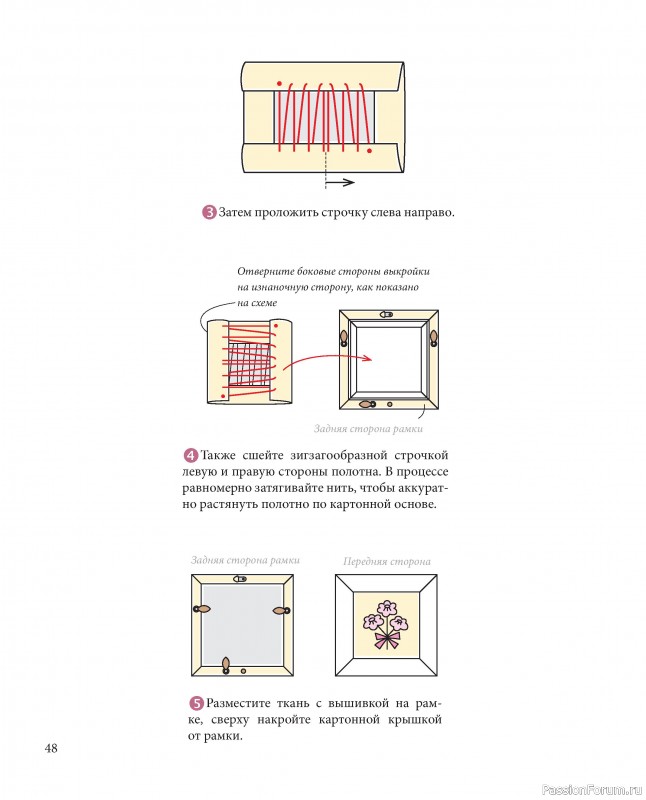 3 Затем проложить строчку слева направо.

Отверните боковые стороны выкройки на изнаночную сторону, как показано на схеме

Задняя сторона рамки

4 Также сшейте зигзагообразной строчкой левую и правую стороны полотна. В процессе равномерно затягивайте нить, чтобы аккуратно растянуть полотно по картонной основе.

Задняя сторона рамки

Передняя сторона

5 Разместите ткань с вышивкой на рамке, сверху накройте картонной крышкой от рамки.

48

PassionForum.ru