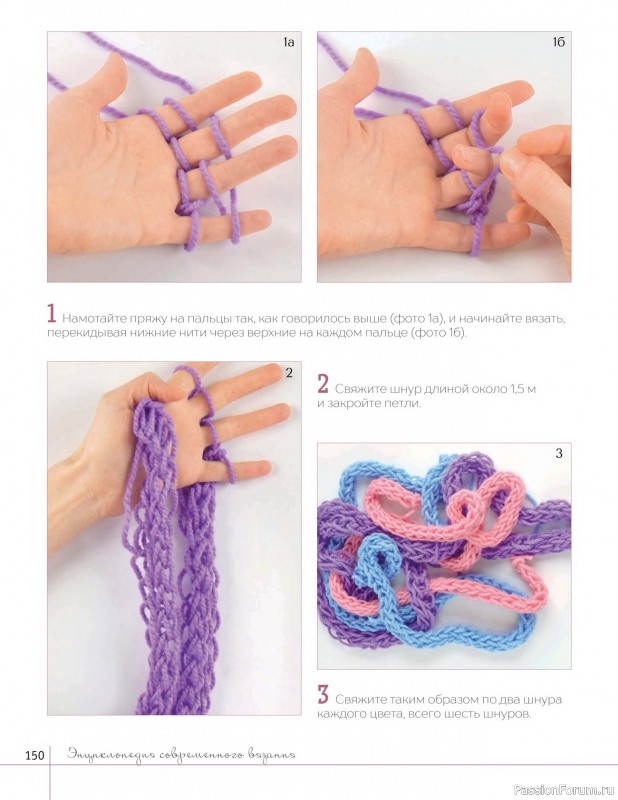 1а

1б

1 Намотайте пряжу на пальцы так, как говорилось выше (фото 1а), и начинайте вязать, перекидывая нижние нити через верхние на каждом пальце (фото 1б).

2

2 Свяжите шнур длиной около 1,5 м и закройте петли.

3

3 Свяжите таким образом по два шнура каждого цвета, всего шесть шнуров.

150 Энциклопедия современного вязания

PassionForum.ru