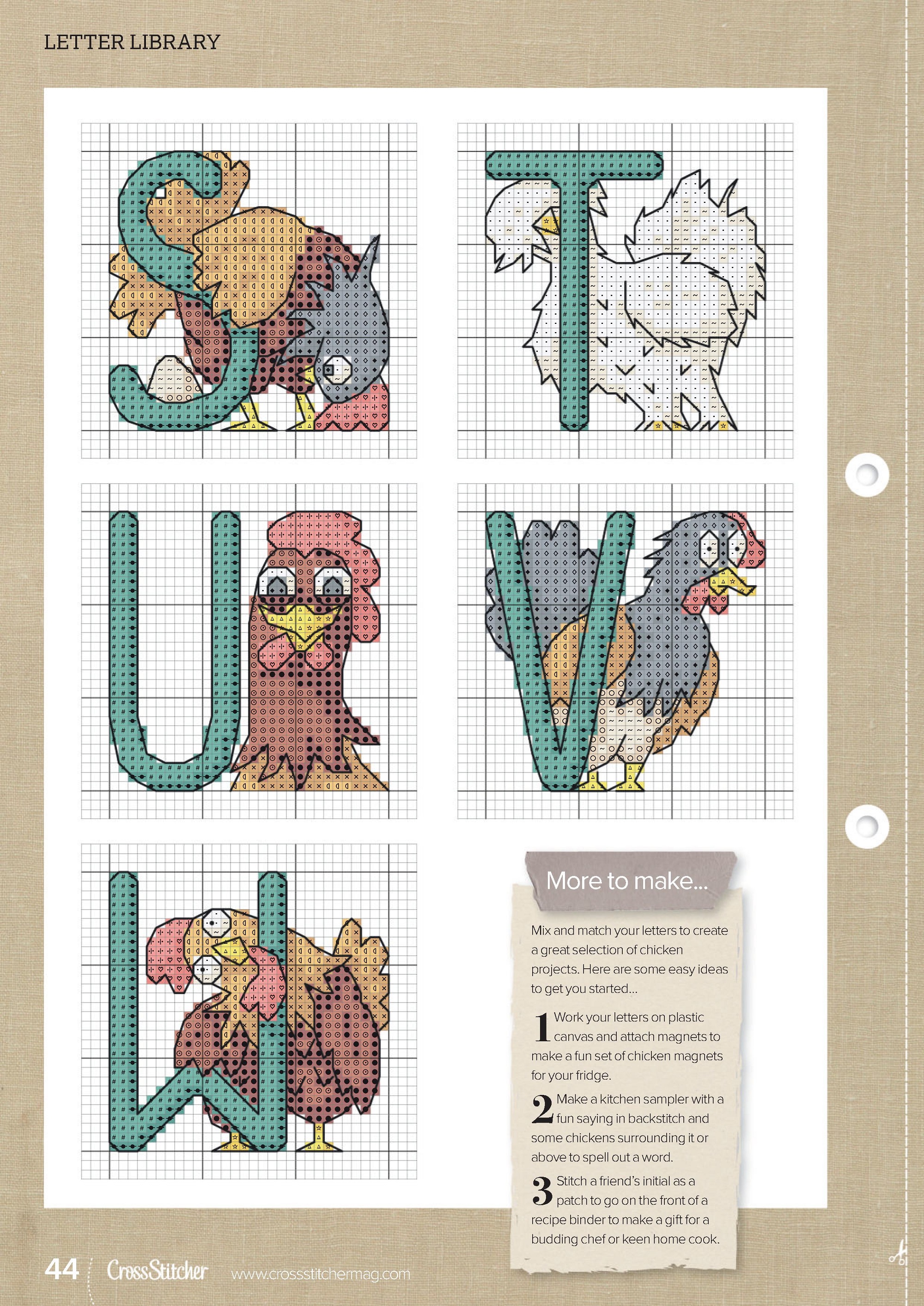 LETTER LIBRARY

More to make...

Mix and match your letters to create a great selection of chicken projects. Here are some easy ideas to get you started...

1 Work your letters on plastic canvas and attach magnets to make a fun set of chicken magnets for your fridge.

2 Make a kitchen sampler with a fun saying in backstitch and some chickens surrounding it or above to spell out a word.

3 Stitch a friend's initial as a patch to go on the front of a recipe binder to make a gift for a budding chef or keen home cook.

44 CrossStitcher www.crossstitchermag.com