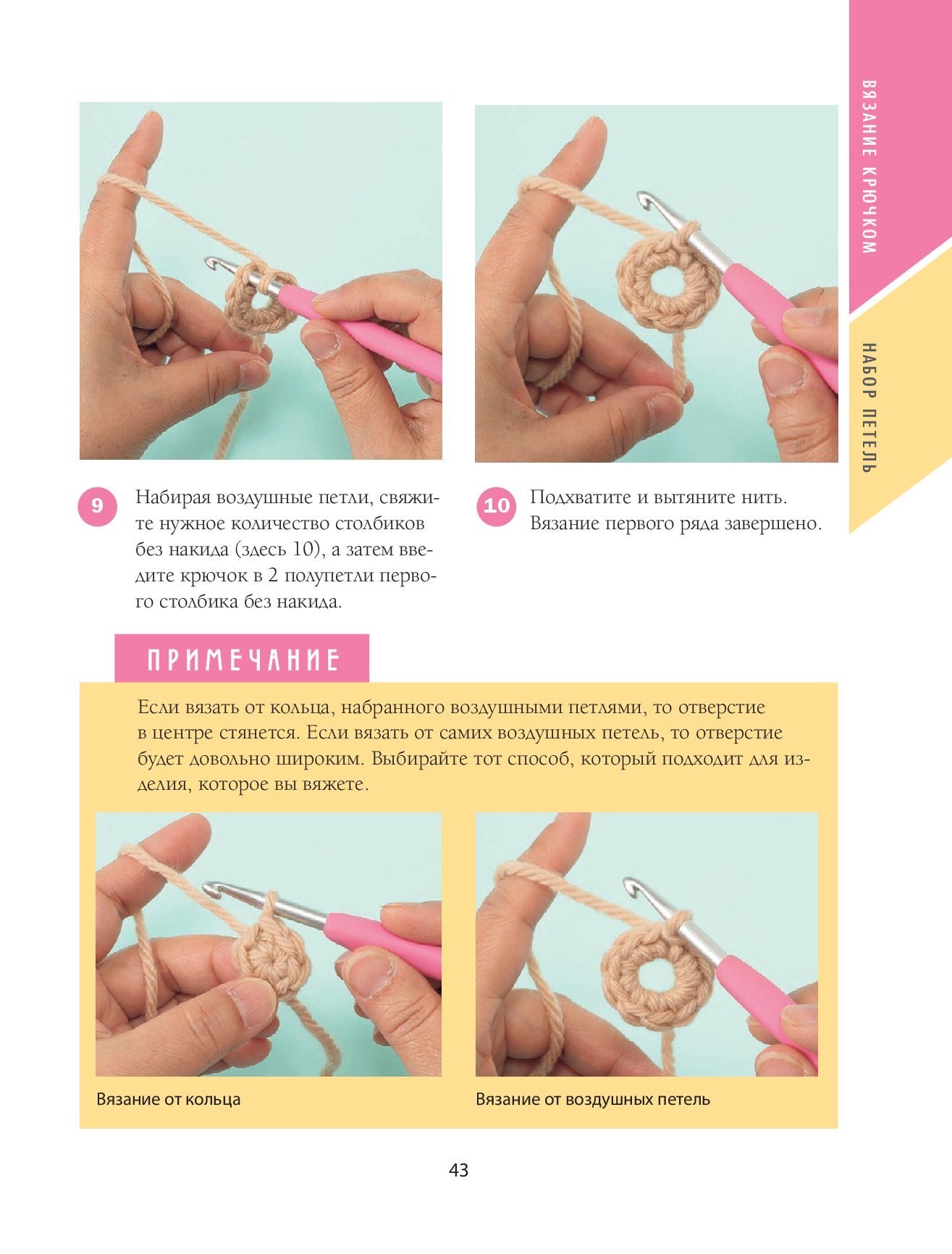 ВЯЗАНИЕ КРЮЧКОМ

НАБОР ПЕТЕЛЬ

9 Набирая воздушные петли, свяжите нужное количество столбиков без накида (здесь 10), а затем введите крючок в 2 полупетли первого столбика без накида.

10 Подхватите и вытяните нить. Вязание первого ряда завершено.

ПРИМЕЧАНИЕ

Если вязать от кольца, набранного воздушными петлями, то отверстие в центре стянется. Если вязать от самих воздушных петель, то отверстие будет довольно широким. Выбирайте тот способ, который подходит для изделия, которое вы вяжете.

Вязание от кольца

Вязание от воздушных петель

43