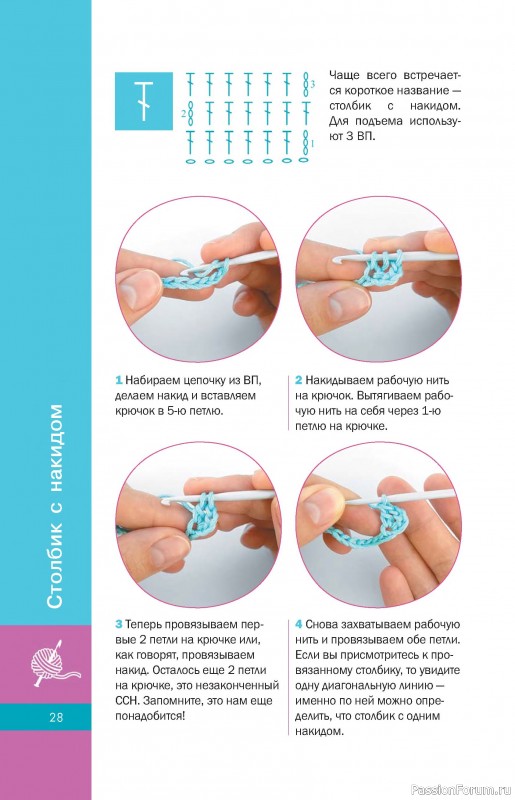 Столбик с накидом

28

3
2
1

Чаще всего встречается короткое название — столбик с накидом. Для подъема используют 3 ВП.

1 Набираем цепочку из ВП, делаем накид и вставляем крючок в 5-ю петлю.

2 Накидываем рабочую нить на крючок. Вытягиваем рабочую нить на себя через 1-ю петлю на крючке.

3 Теперь провязываем первые 2 петли на крючке или, как говорят, провязываем накид. Осталось еще 2 петли на крючке, это незаконченный ССН. Запомните, это нам еще понадобится!

4 Снова захватываем рабочую нить и провязываем обе петли. Если вы присмотритесь к провязанному столбику, то увидите одну диагональную линию — именно по ней можно определить, что столбик с одним накидом.

PassionForum.ru