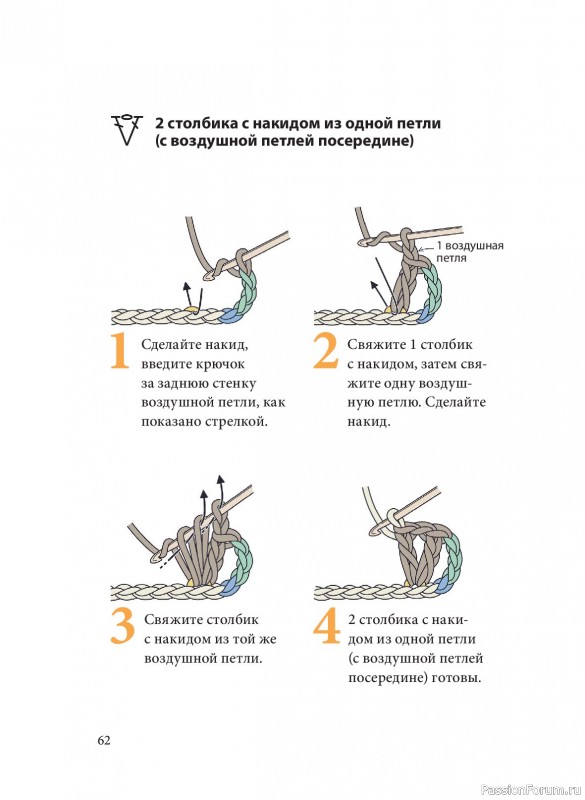 2 столбика с накидом из одной петли (с воздушной петлей посередине)

1 воздушная петля

1 Сделайте накид, введите крючок за заднюю стенку воздушной петли, как показано стрелкой.

2 Свяжите 1 столбик с накидом, затем свяжите одну воздушную петлю. Сделайте накид.

3 Свяжите столбик с накидом из той же воздушной петли.

4 2 столбика с накидом из одной петли (с воздушной петлей посередине) готовы.

62

PassionForum.ru