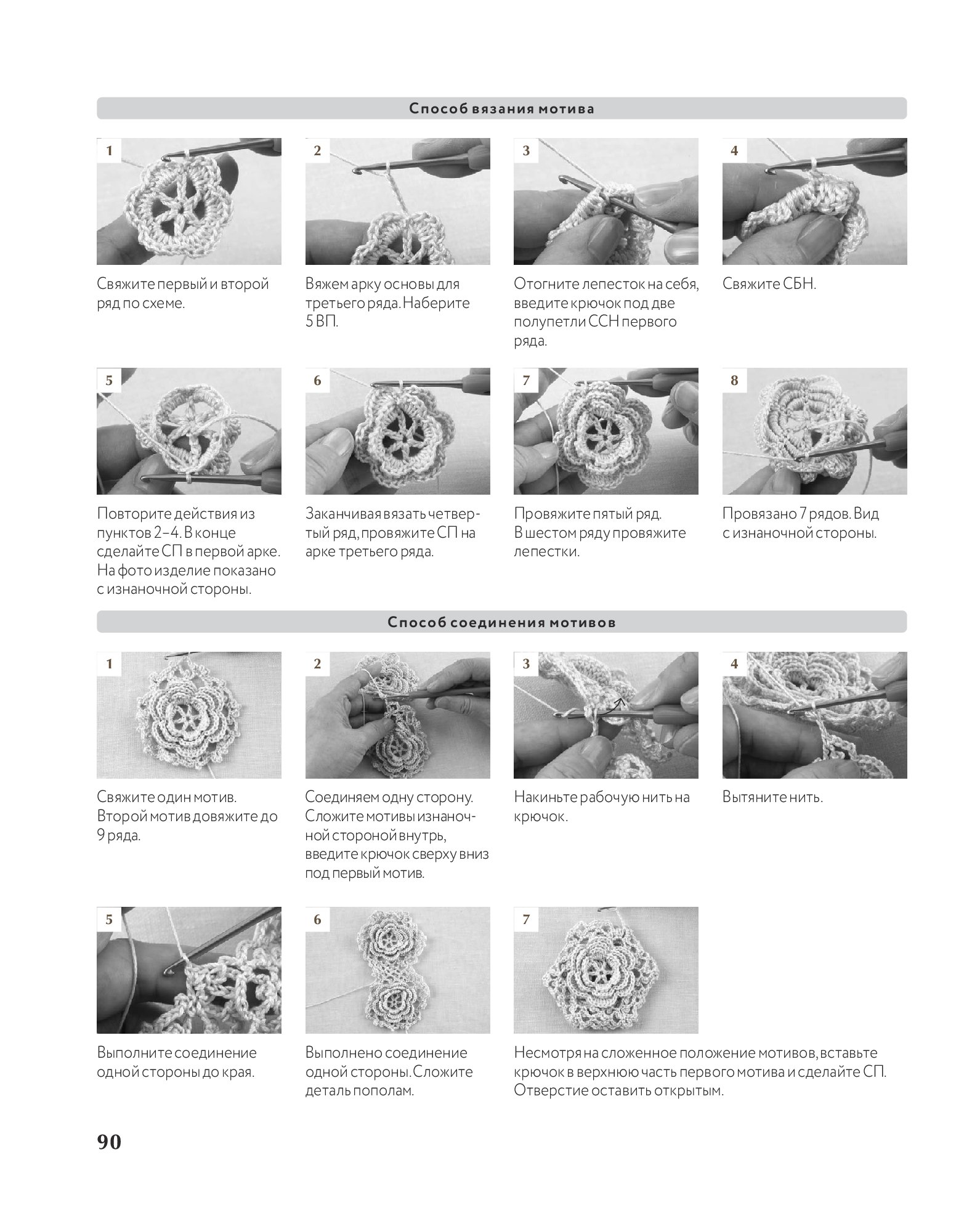 Способ вязания мотива

1

Свяжите первый и второй ряд по схеме.

2

Вяжем арку основы для третьего ряда. Наберите 5 ВП.

3

Отогните лепесток на себя, введите крючок под две полупетли ССН первого ряда.

4

Свяжите СБН.

5

Повторите действия из пунктов 2–4. В конце сделайте СП в первой арке. На фото изделие показано с изнаночной стороны.

6

Заканчивая вязать четвертый ряд, провяжите СП на арке третьего ряда.

7

Провяжите пятый ряд. В шестом ряду провяжите лепестки.

8

Провязано 7 рядов. Вид с изнаночной стороны.

Способ соединения мотивов

1

Свяжите один мотив. Второй мотив довяжите до 9 ряда.

2

Соединяем одну сторону. Сложите мотивы изнаночной стороной внутрь, введите крючок сверху вниз под первый мотив.

3

Накиньте рабочую нить на крючок.

4

Вытяните нить.

5

Выполните соединение одной стороны до края.

6

Выполнено соединение одной стороны. Сложите деталь пополам.

7

Несмотря на сложенное положение мотивов, вставьте крючок в верхнюю часть первого мотива и сделайте СП. Отверстие оставить открытым.

90