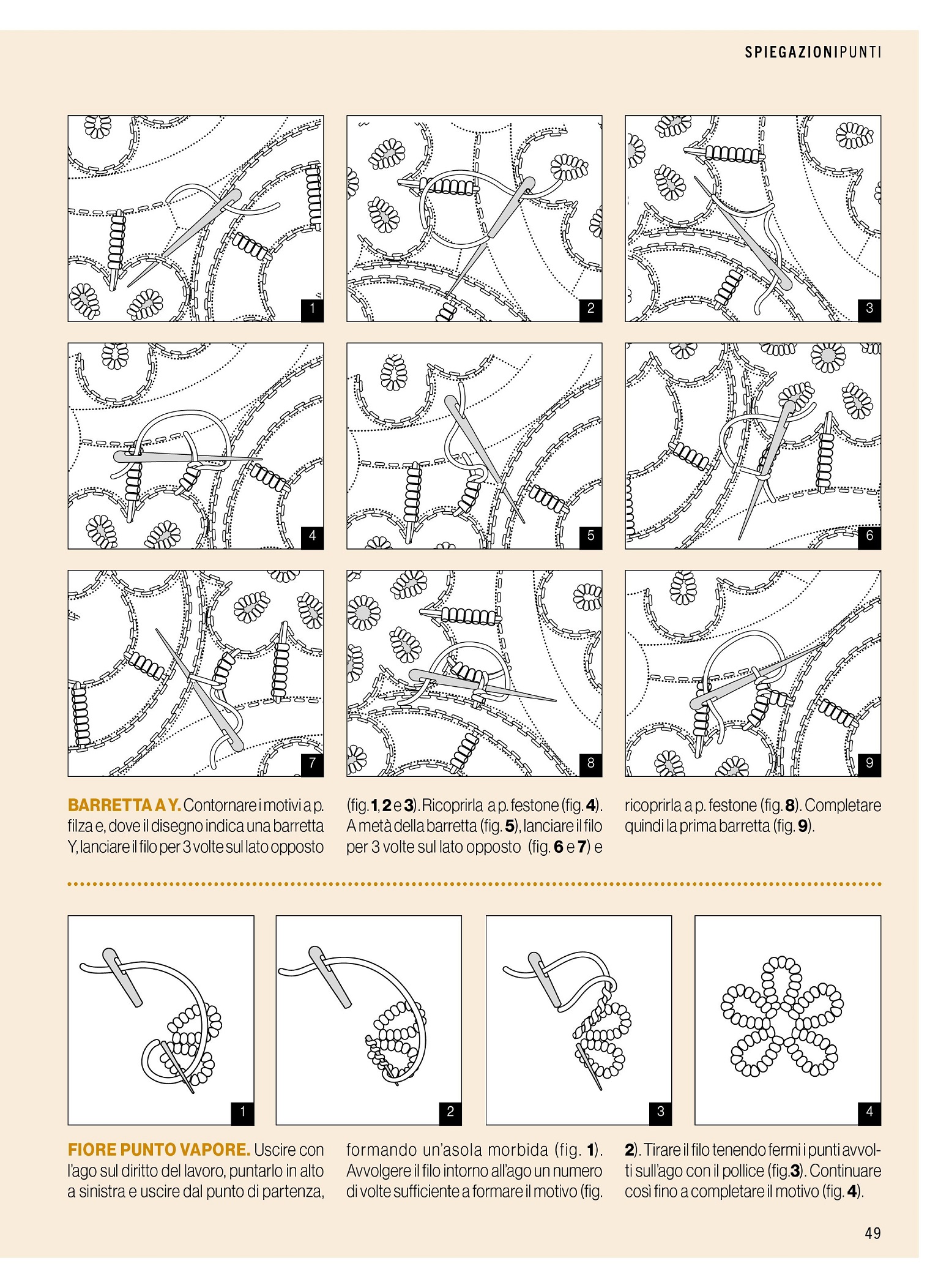 SPIEGAZIONIPUNTI

1

2

3

4

5

6

7

8

9

BARRETTA A Y. Contornare i motivi a p. filza e, dove il disegno indica una barretta Y, lanciare il filo per 3 volte sul lato opposto (fig. 1, 2 e 3). Ricoprirla a p. festone (fig. 4). A metà della barretta (fig. 5), lanciare il filo per 3 volte sul lato opposto (fig. 6 e 7) e ricoprirla a p. festone (fig. 8). Completare quindi la prima barretta (fig. 9).

1

2

3

4

FIORE PUNTO VAPORE. Uscire con l'ago sul diritto del lavoro, puntarlo in alto a sinistra e uscire dal punto di partenza, formando un'asola morbida (fig. 1). Avvolgere il filo intorno all'ago un numero di volte sufficiente a formare il motivo (fig. 2). Tirare il filo tenendo fermi i punti avvolti sull'ago con il pollice (fig.3). Continuare così fino a completare il motivo (fig. 4).

49