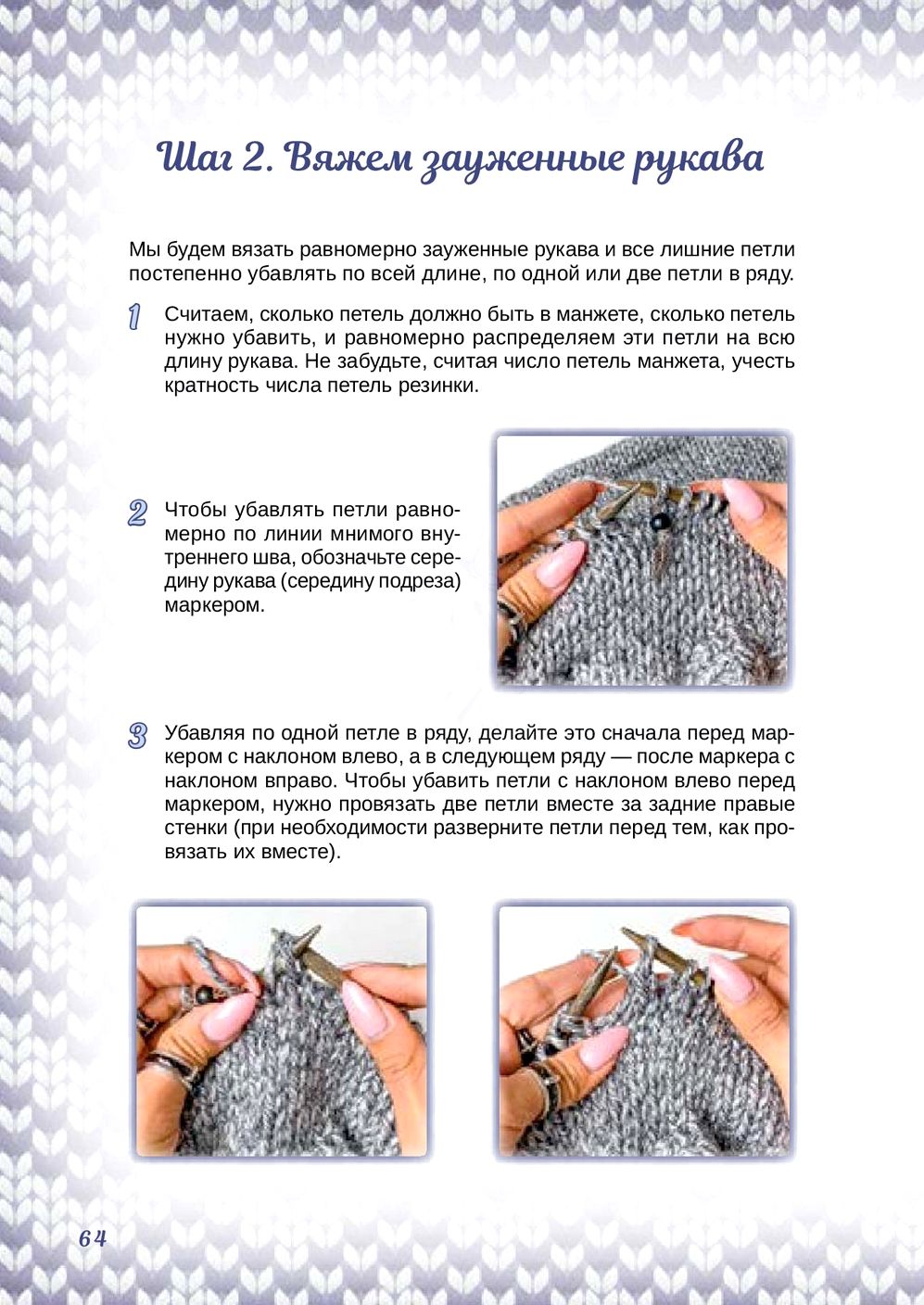 Шаг 2. Вяжем зауженные рукава

Мы будем вязать равномерно зауженные рукава и все лишние петли постепенно убавлять по всей длине, по одной или две петли в ряду.

1 Считаем, сколько петель должно быть в манжете, сколько петель нужно убавить, и равномерно распределяем эти петли на всю длину рукава. Не забудьте, считая число петель манжета, учесть кратность числа петель резинки.

2 Чтобы убавлять петли равномерно по линии мнимого внутреннего шва, обозначьте середину рукава (середину подреза) маркером.

3 Убавляя по одной петле в ряду, делайте это сначала перед маркером с наклоном влево, а в следующем ряду — после маркера с наклоном вправо. Чтобы убавить петли с наклоном влево перед маркером, нужно провязать две петли вместе за задние правые стенки (при необходимости разверните петли перед тем, как провязать их вместе).

64