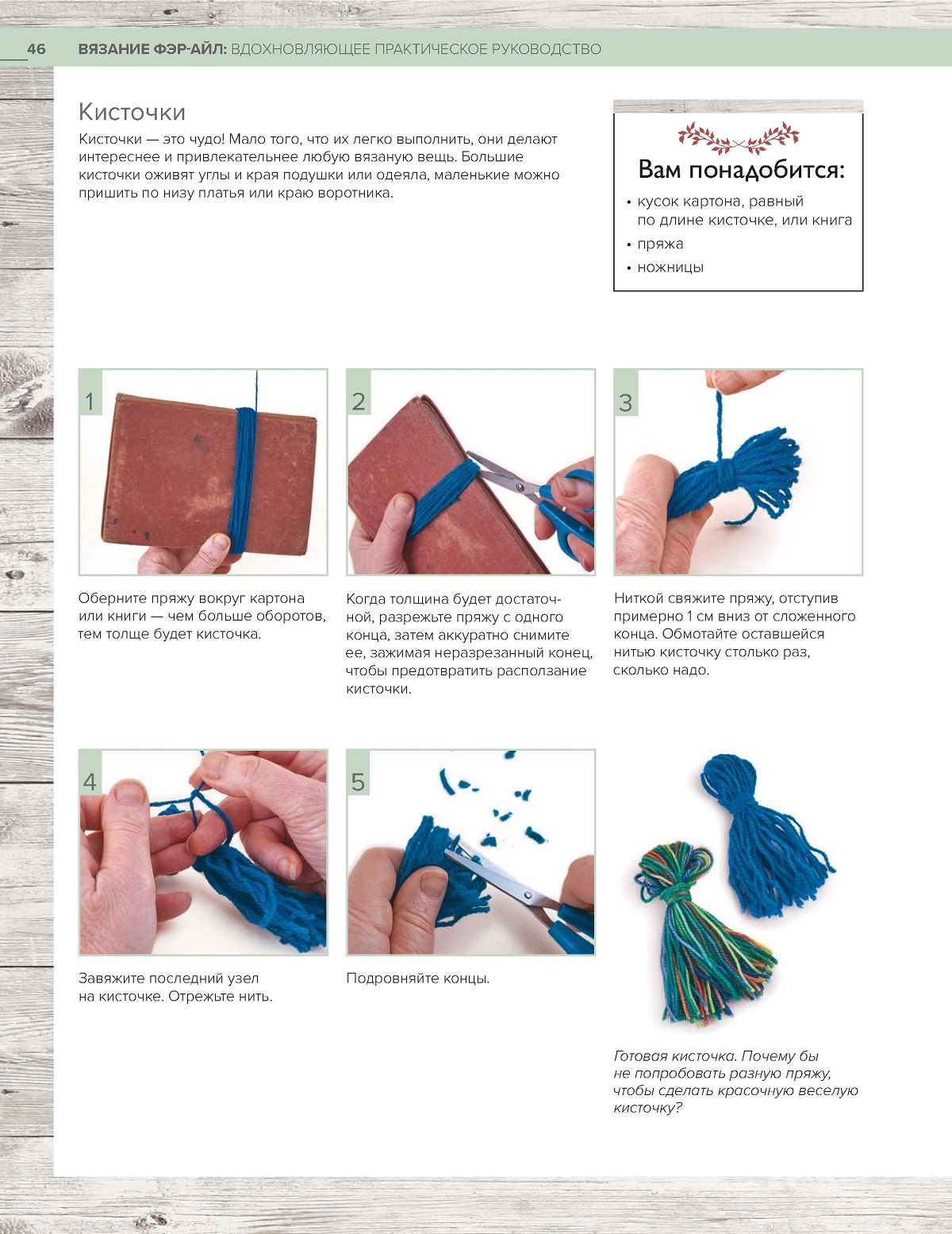 46 ВЯЗАНИЕ ФЭР-АЙЛ: ВДОХНОВЛЯЮЩЕЕ ПРАКТИЧЕСКОЕ РУКОВОДСТВО

Кисточки

Кисточки — это чудо! Мало того, что их легко выполнить, они делают интереснее и привлекательнее любую вязаную вещь. Большие кисточки оживят углы и края подушки или одеяла, маленькие можно пришить по низу платья или краю воротника.

Вам понадобится:
• кусок картона, равный по длине кисточке, или книга
• пряжа
• ножницы

1
Оберните пряжу вокруг картона или книги — чем больше оборотов, тем толще будет кисточка.

2
Когда толщина будет достаточной, разрежьте пряжу с одного конца, затем аккуратно снимите ее, зажимая неразрезанный конец, чтобы предотвратить расползание кисточки.

3
Ниткой свяжите пряжу, отступив примерно 1 см вниз от сложенного конца. Обмотайте оставшейся нитью кисточку столько раз, сколько надо.

4
Завяжите последний узел на кисточке. Отрежьте нить.

5
Подровняйте концы.

Готовая кисточка. Почему бы не попробовать разную пряжу, чтобы сделать красочную веселую кисточку?