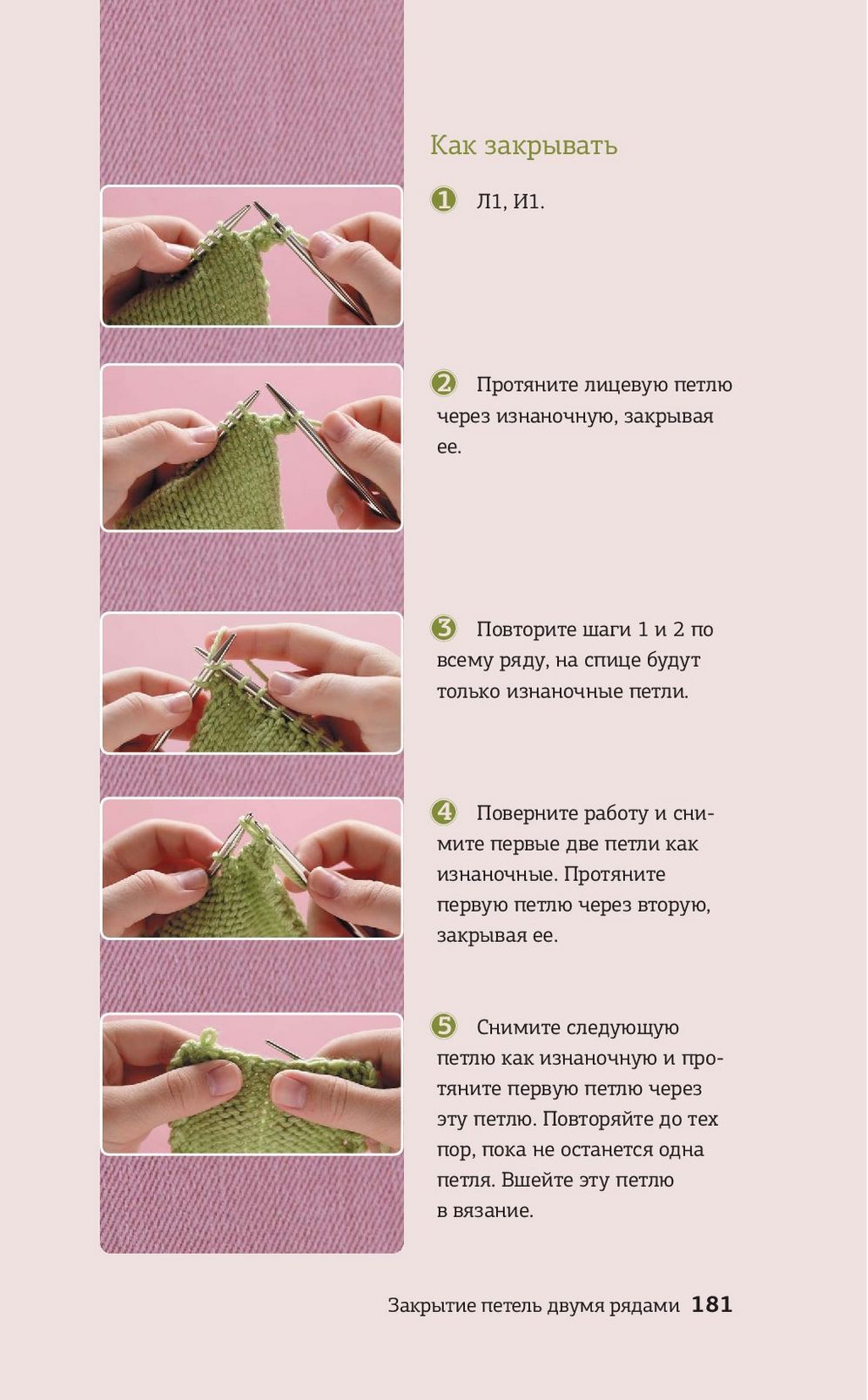 Как закрывать

1 Л1, И1.

2 Протяните лицевую петлю через изнаночную, закрывая ее.

3 Повторите шаги 1 и 2 по всему ряду, на спице будут только изнаночные петли.

4 Поверните работу и снимите первые две петли как изнаночные. Протяните первую петлю через вторую, закрывая ее.

5 Снимите следующую петлю как изнаночную и протяните первую петлю через эту петлю. Повторяйте до тех пор, пока не останется одна петля. Вшейте эту петлю в вязание.

Закрытие петель двумя рядами 181