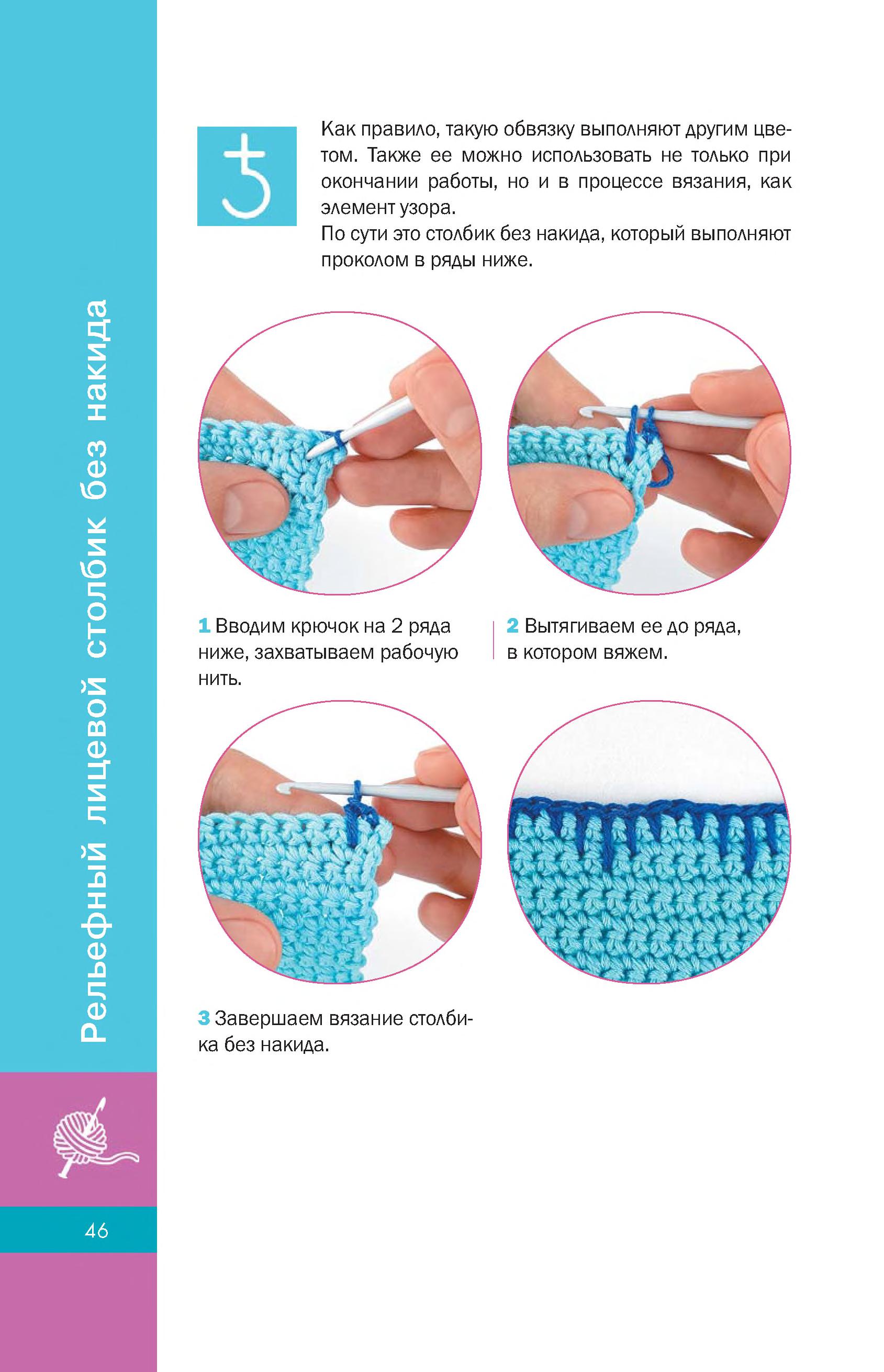 Рельефный лицевой столбик без накида

Как правило, такую обвязку выполняют другим цветом. Также ее можно использовать не только при окончании работы, но и в процессе вязания, как элемент узора.
По сути это столбик без накида, который выполняют проколом в ряды ниже.

1 Вводим крючок на 2 ряда ниже, захватываем рабочую нить.

2 Вытягиваем ее до ряда, в котором вяжем.

3 Завершаем вязание столбика без накида.

46