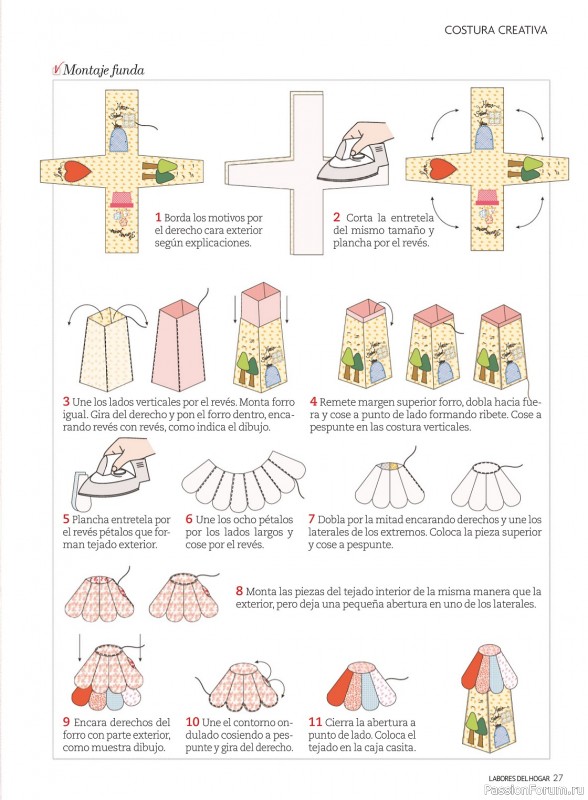 COSTURA CREATIVA

Montaje funda

1 Borda los motivos por el derecho cara exterior según explicaciones.

2 Corta la entretela del mismo tamaño y plancha por el revés.

3 Une los lados verticales por el revés. Monta forro igual. Gira del derecho y pon el forro dentro, encarando revés con revés, como indica el dibujo.

4 Remete margen superior forro, dobla hacia fuera y cose a punto de lado formando ribete. Cose a pespunte en las costura verticales.

5 Plancha entretela por el revés pétalos que forman tejado exterior.

6 Une los ocho pétalos por los lados largos y cose por el revés.

7 Dobla por la mitad encarando derechos y une los laterales de los extremos. Coloca la pieza superior y cose a pespunte.

8 Monta las piezas del tejado interior de la misma manera que la exterior, pero deja una pequeña abertura en uno de los laterales.

9 Encara derechos del forro con parte exterior, como muestra dibujo.

10 Une el contorno ondulado cosiendo a pespunte y gira del derecho.

11 Cierra la abertura a punto de lado. Coloca el tejado en la caja casita.

LABORES DEL HOGAR 27

PassionForum.ru