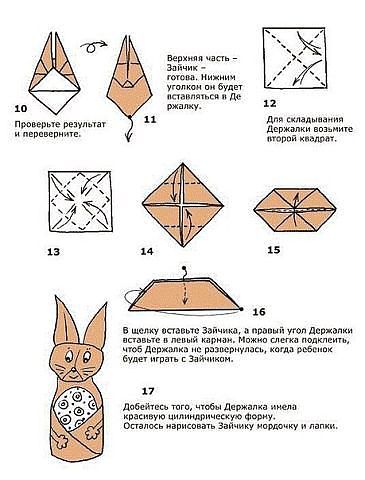 10

Проверьте результат и переверните.

11

Верхняя часть – Зайчик – готова. Нижним уголком он будет вставляться в Держалку.

12

Для складывания Держалки возьмите второй квадрат.

13

14

15

16

В щелку вставьте Зайчика, а правый угол Держалки вставьте в левый карман. Можно слегка подклеить, чтоб Держалка не развернулась, когда ребенок будет играть с Зайчиком.

17

Добейтесь того, чтобы Держалка имела красивую цилиндрическую форму.
Осталось нарисовать Зайчику мордочку и лапки.