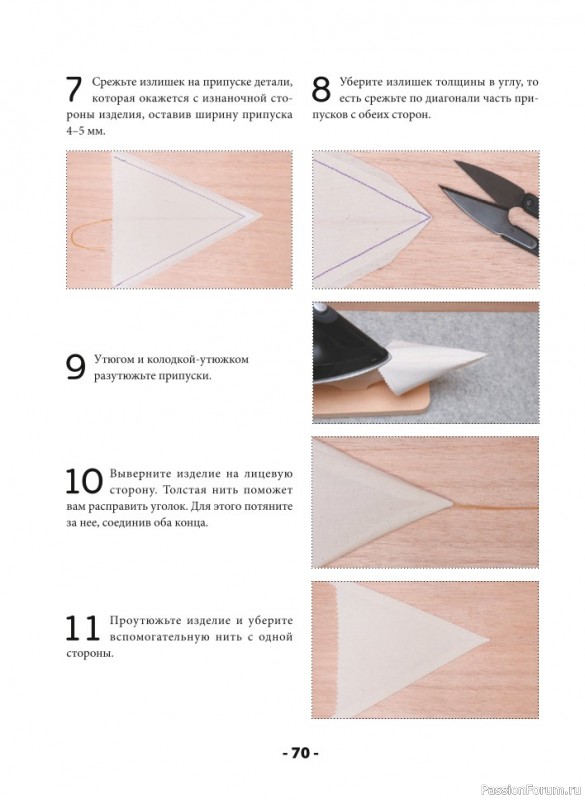 7 Срежьте излишек на припуске детали, которая окажется с изнаночной стороны изделия, оставив ширину припуска 4–5 мм.

8 Уберите излишек толщины в углу, то есть срежьте по диагонали часть припусков с обеих сторон.

9 Утюгом и колодкой-утюжком разутюжьте припуски.

10 Выверните изделие на лицевую сторону. Толстая нить поможет вам расправить уголок. Для этого потяните за нее, соединив оба конца.

11 Проутюжьте изделие и уберите вспомогательную нить с одной стороны.

- 70 -

PassionForum.ru