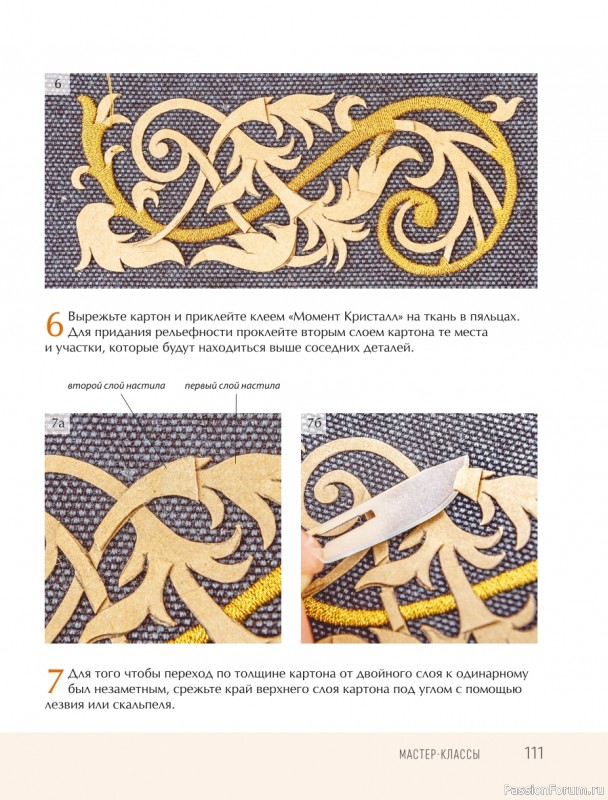 6

6 Вырежьте картон и приклейте клеем «Момент Кристалл» на ткань в пяльцах. Для придания рельефности проклейте вторым слоем картона те места и участки, которые будут находиться выше соседних деталей.

второй слой настила

первый слой настила

7а

7б

7 Для того чтобы переход по толщине картона от двойного слоя к одинарному был незаметным, срежьте край верхнего слоя картона под углом с помощью лезвия или скальпеля.

МАСТЕР-КЛАССЫ 111

PassionForum.ru