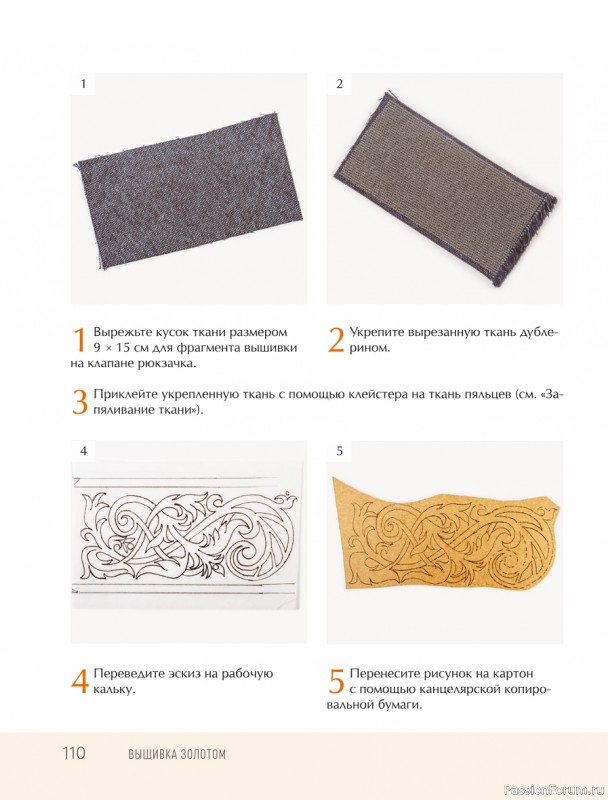 1

2

1 Вырежьте кусок ткани размером 9 × 15 см для фрагмента вышивки на клапане рюкзачка.

2 Укрепите вырезанную ткань дублерином.

3 Приклейте укрепленную ткань с помощью клейстера на ткань пяльцев (см. «Запяливание ткани»).

4

5

4 Переведите эскиз на рабочую кальку.

5 Перенесите рисунок на картон с помощью канцелярской копировальной бумаги.

110 ВЫШИВКА ЗОЛОТОМ

PassionForum.ru