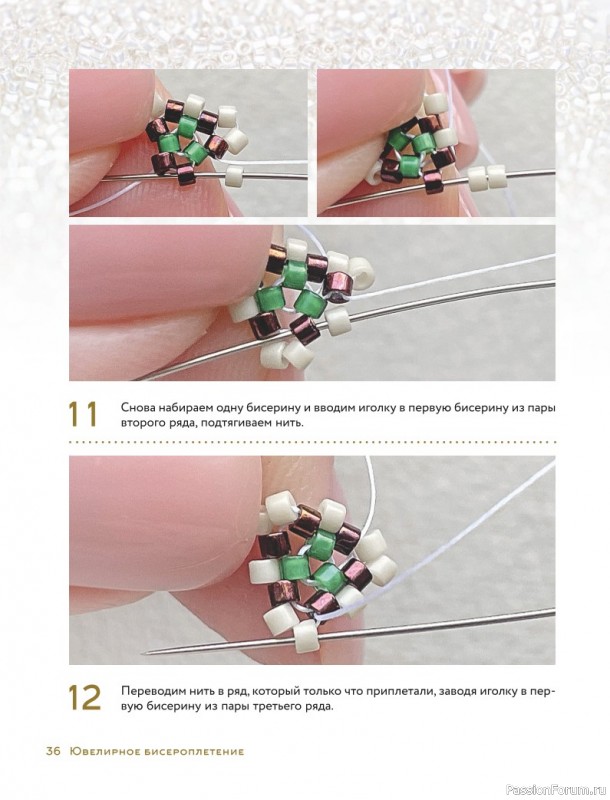 11
Снова набираем одну бисерину и вводим иголку в первую бисерину из пары второго ряда, подтягиваем нить.

12
Переводим нить в ряд, который только что приплетали, заводя иголку в первую бисерину из пары третьего ряда.

36 Ювелирное бисероплетение

PassionForum.ru