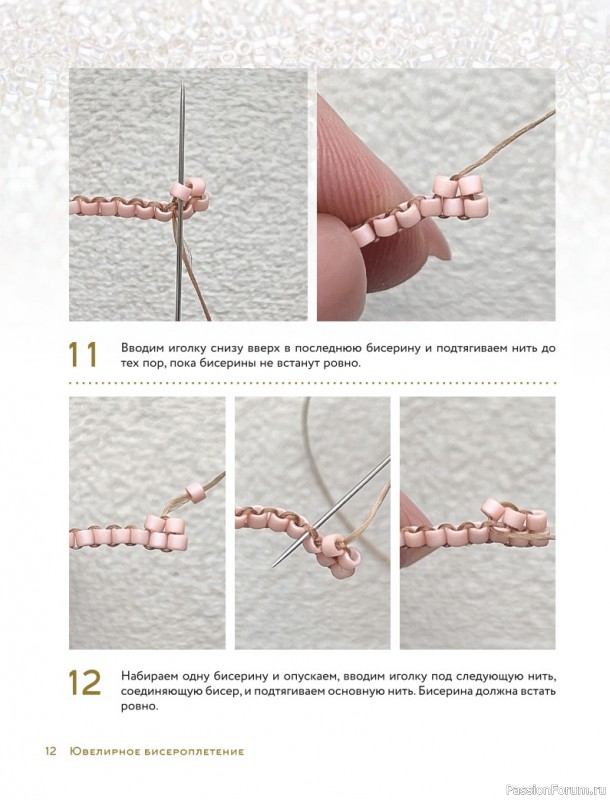 11

Вводим иголку снизу вверх в последнюю бисерину и подтягиваем нить до тех пор, пока бисерины не встанут ровно.

12

Набираем одну бисерину и опускаем, вводим иголку под следующую нить, соединяющую бисер, и подтягиваем основную нить. Бисерина должна встать ровно.

12 Ювелирное бисероплетение

PassionForum.ru