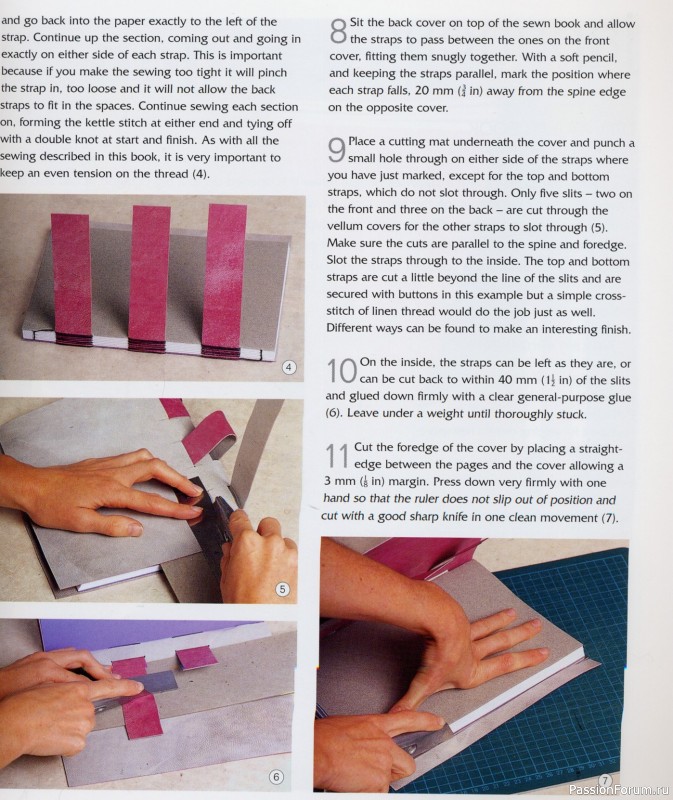 and go back into the paper exactly to the left of the strap. Continue up the section, coming out and going in exactly on either side of each strap. This is important because if you make the sewing too tight it will pinch the strap in, too loose and it will not allow the back straps to fit in the spaces. Continue sewing each section on, forming the kettle stitch at either end and tying off with a double knot at start and finish. As with all the sewing described in this book, it is very important to keep an even tension on the thread (4).

4

5

6

8 Sit the back cover on top of the sewn book and allow the straps to pass between the ones on the front cover, fitting them snugly together. With a soft pencil, and keeping the straps parallel, mark the position where each strap falls, 20 mm ($\frac{3}{4}$ in) away from the spine edge on the opposite cover.

9 Place a cutting mat underneath the cover and punch a small hole through on either side of the straps where you have just marked, except for the top and bottom straps, which do not slot through. Only five slits – two on the front and three on the back – are cut through the vellum covers for the other straps to slot through (5). Make sure the cuts are parallel to the spine and foredge. Slot the straps through to the inside. The top and bottom straps are cut a little beyond the line of the slits and are secured with buttons in this example but a simple cross-stitch of linen thread would do the job just as well. Different ways can be found to make an interesting finish.

10 On the inside, the straps can be left as they are, or can be cut back to within 40 mm ($1\frac{1}{2}$ in) of the slits and glued down firmly with a clear general-purpose glue (6). Leave under a weight until thoroughly stuck.

11 Cut the foredge of the cover by placing a straight-edge between the pages and the cover allowing a 3 mm ($\frac{1}{8}$ in) margin. Press down very firmly with one hand so that the ruler does not slip out of position and cut with a good sharp knife in one clean movement (7).

7

PassionForum.ru