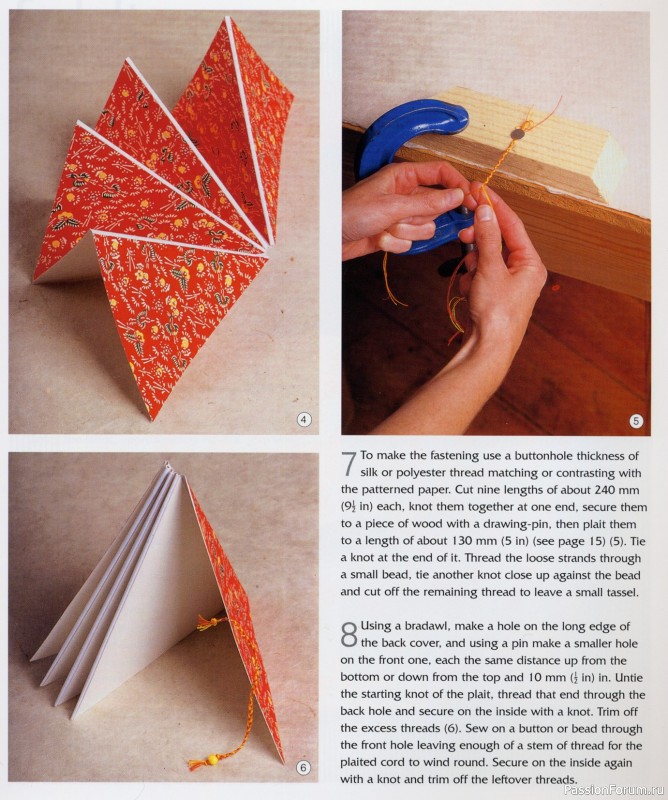 4

5

6

7 To make the fastening use a buttonhole thickness of silk or polyester thread matching or contrasting with the patterned paper. Cut nine lengths of about 240 mm ($9\frac{1}{2}$ in) each, knot them together at one end, secure them to a piece of wood with a drawing-pin, then plait them to a length of about 130 mm (5 in) (see page 15) (5). Tie a knot at the end of it. Thread the loose strands through a small bead, tie another knot close up against the bead and cut off the remaining thread to leave a small tassel.

8 Using a bradawl, make a hole on the long edge of the back cover, and using a pin make a smaller hole on the front one, each the same distance up from the bottom or down from the top and 10 mm ($\frac{1}{2}$ in) in. Untie the starting knot of the plait, thread that end through the back hole and secure on the inside with a knot. Trim off the excess threads (6). Sew on a button or bead through the front hole leaving enough of a stem of thread for the plaited cord to wind round. Secure on the inside again with a knot and trim off the leftover threads.

PassionForum.ru