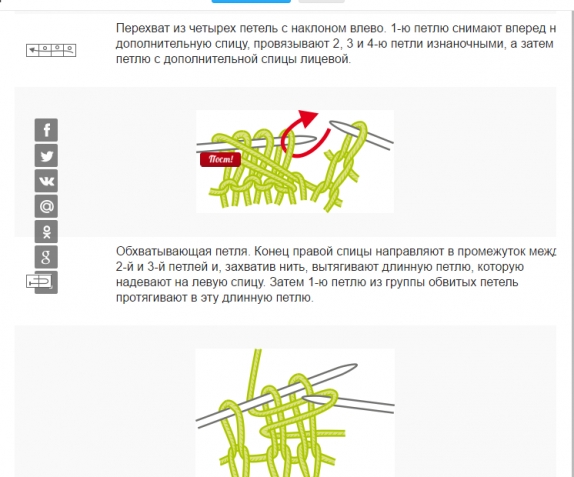 Перехват из четырех петель с наклоном влево. 1-ю петлю снимают вперед н дополнительную спицу, провязывают 2, 3 и 4-ю петли изнаночными, а затем петлю с дополнительной спицы лицевой.

Пост!

Обхватывающая петля. Конец правой спицы направляют в промежуток межд 2-й и 3-й петлей и, захватив нить, вытягивают длинную петлю, которую надевают на левую спицу. Затем 1-ю петлю из группы обвитых петель протягивают в эту длинную петлю.