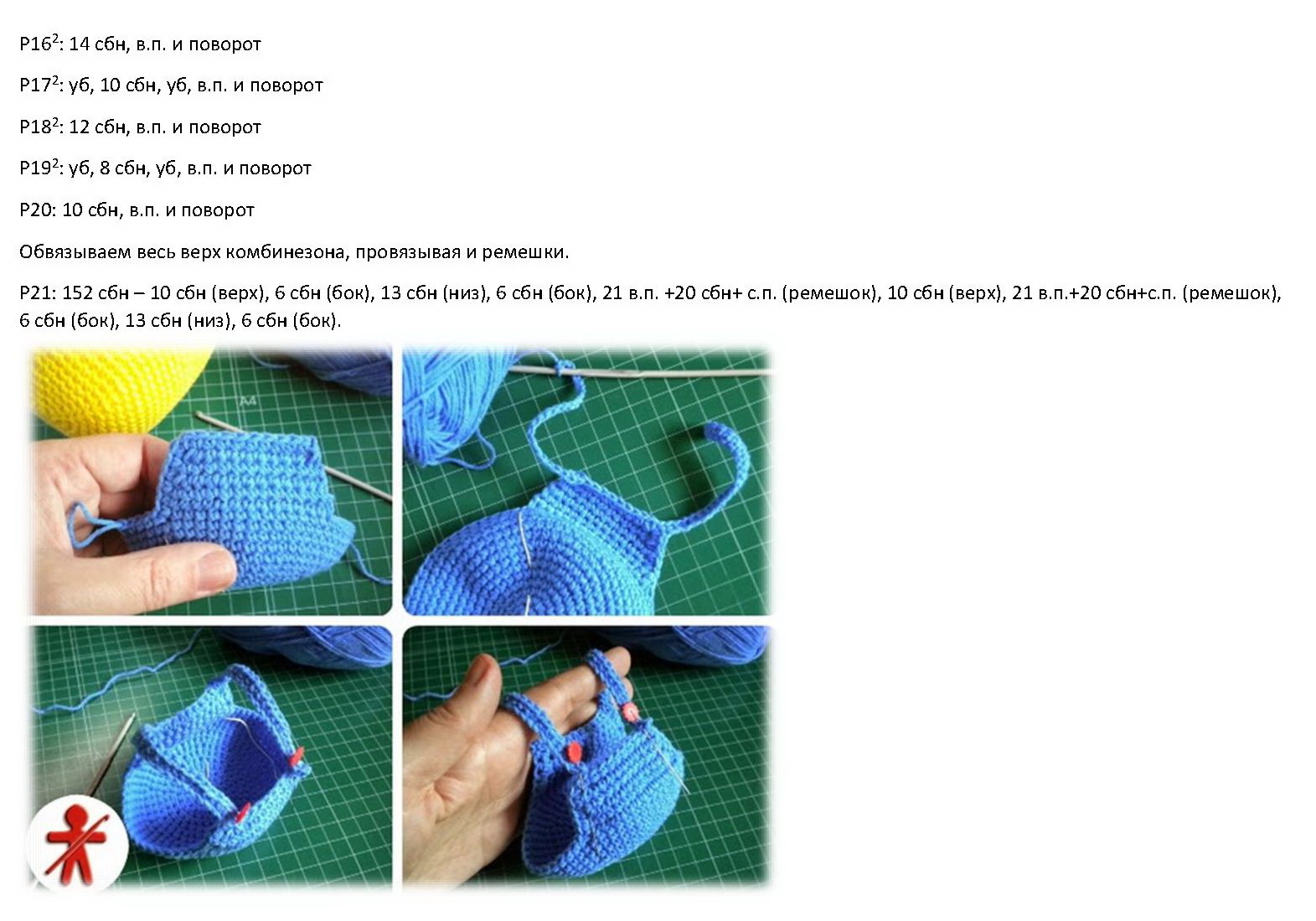 Р16$^2$: 14 сбн, в.п. и поворот

Р17$^2$: уб, 10 сбн, уб, в.п. и поворот

Р18$^2$: 12 сбн, в.п. и поворот

Р19$^2$: уб, 8 сбн, уб, в.п. и поворот

Р20: 10 сбн, в.п. и поворот

Обвязываем весь верх комбинезона, провязывая и ремешки.

Р21: 152 сбн – 10 сбн (верх), 6 сбн (бок), 13 сбн (низ), 6 сбн (бок), 21 в.п. +20 сбн+ с.п. (ремешок), 10 сбн (верх), 21 в.п.+20 сбн+с.п. (ремешок), 6 сбн (бок), 13 сбн (низ), 6 сбн (бок).

A4