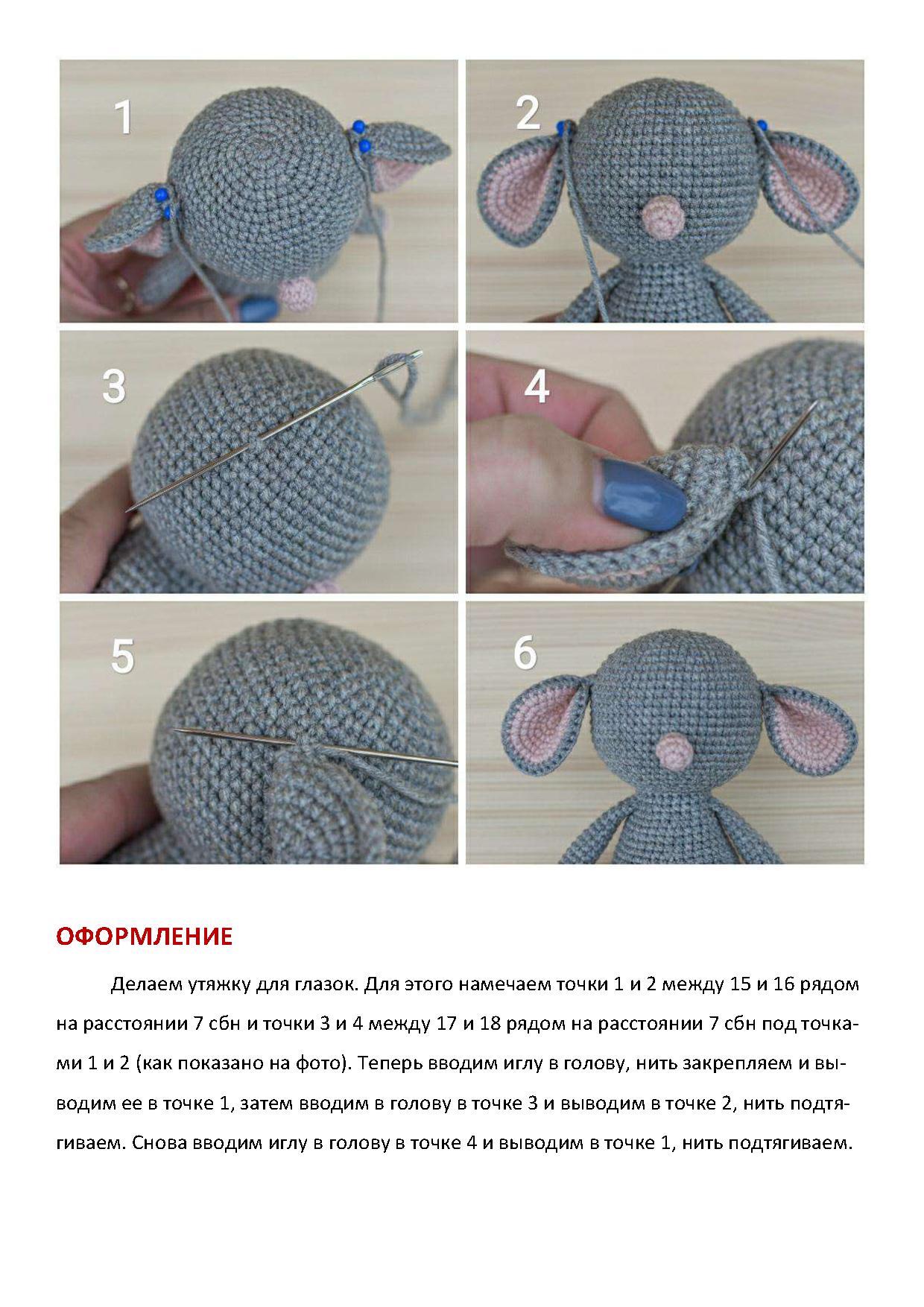 1

2

3

4

5

6

ОФОРМЛЕНИЕ

Делаем утяжку для глазок. Для этого намечаем точки 1 и 2 между 15 и 16 рядом на расстоянии 7 сбн и точки 3 и 4 между 17 и 18 рядом на расстоянии 7 сбн под точками 1 и 2 (как показано на фото). Теперь вводим иглу в голову, нить закрепляем и выводим ее в точке 1, затем вводим в голову в точке 3 и выводим в точке 2, нить подтягиваем. Снова вводим иглу в голову в точке 4 и выводим в точке 1, нить подтягиваем.