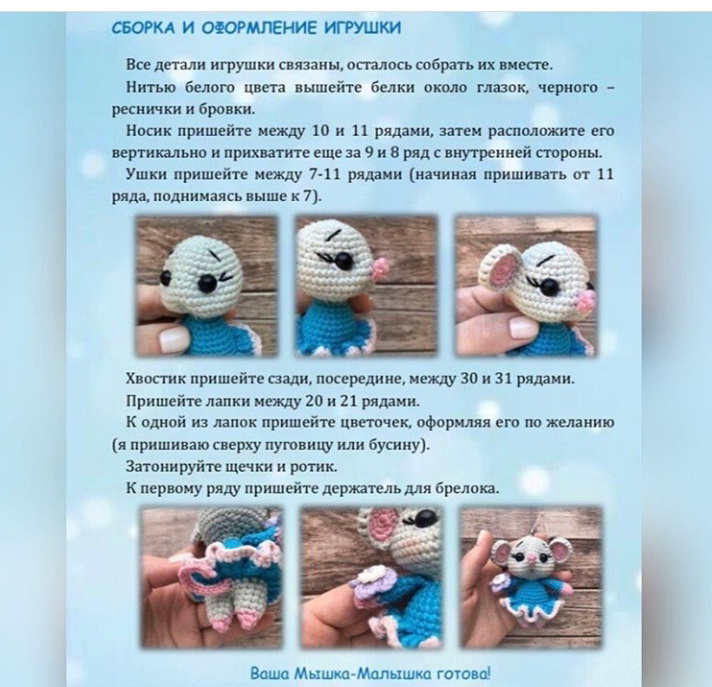 СБОРКА И ОФОРМЛЕНИЕ ИГРУШКИ

Все детали игрушки связаны, осталось собрать их вместе.

Нитью белого цвета вышейте белки около глазок, черного – реснички и бровки.

Носик пришейте между 10 и 11 рядами, затем расположите его вертикально и прихватите еще за 9 и 8 ряд с внутренней стороны.

Ушки пришейте между 7-11 рядами (начиная пришивать от 11 ряда, поднимаясь выше к 7).

Хвостик пришейте сзади, посередине, между 30 и 31 рядами.

Пришейте лапки между 20 и 21 рядами.

К одной из лапок пришейте цветочек, оформляя его по желанию (я пришиваю сверху пуговицу или бусину).

Затонируйте щечки и ротик.

К первому ряду пришейте держатель для брелока.

Ваша Мышка-Малышка готова!