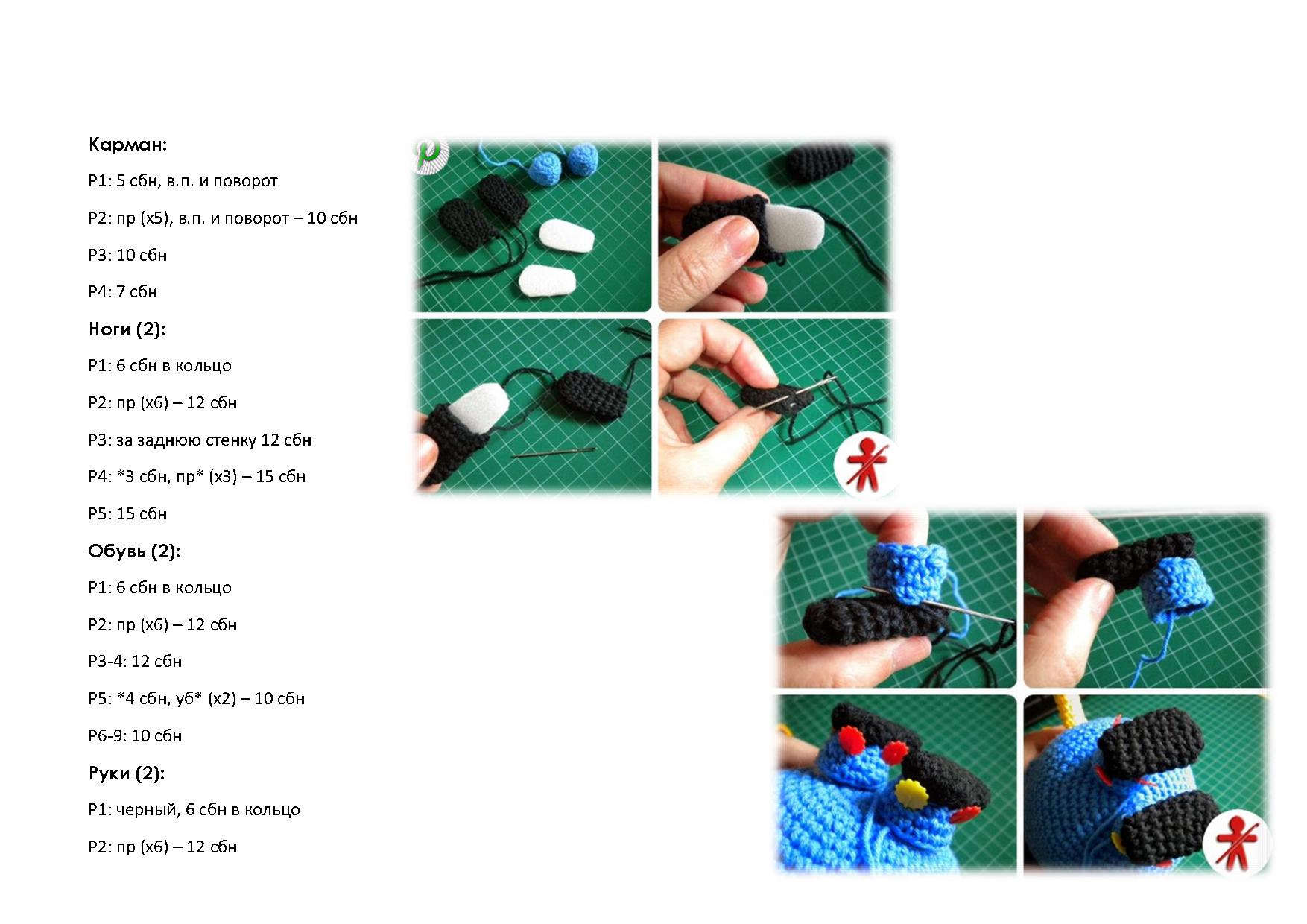 Карман:

Р1: 5 сбн, в.п. и поворот

Р2: пр (х5), в.п. и поворот – 10 сбн

Р3: 10 сбн

Р4: 7 сбн

Ноги (2):

Р1: 6 сбн в кольцо

Р2: пр (х6) – 12 сбн

Р3: за заднюю стенку 12 сбн

Р4: *3 сбн, пр* (х3) – 15 сбн

Р5: 15 сбн

Обувь (2):

Р1: 6 сбн в кольцо

Р2: пр (х6) – 12 сбн

Р3-4: 12 сбн

Р5: *4 сбн, уб* (х2) – 10 сбн

Р6-9: 10 сбн

Руки (2):

Р1: черный, 6 сбн в кольцо

Р2: пр (х6) – 12 сбн