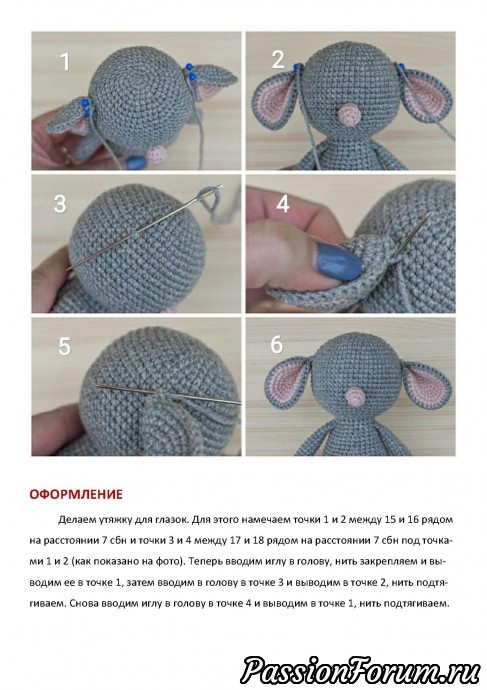 1

2

3

4

5

6

ОФОРМЛЕНИЕ

Делаем утяжку для глазок. Для этого намечаем точки 1 и 2 между 15 и 16 рядом на расстоянии 7 сбн и точки 3 и 4 между 17 и 18 рядом на расстоянии 7 сбн под точками 1 и 2 (как показано на фото). Теперь вводим иглу в голову, нить закрепляем и выводим ее в точке 1, затем вводим в голову в точке 3 и выводим в точке 2, нить подтягиваем. Снова вводим иглу в голову в точке 4 и выводим в точке 1, нить подтягиваем.

PassionForum.ru