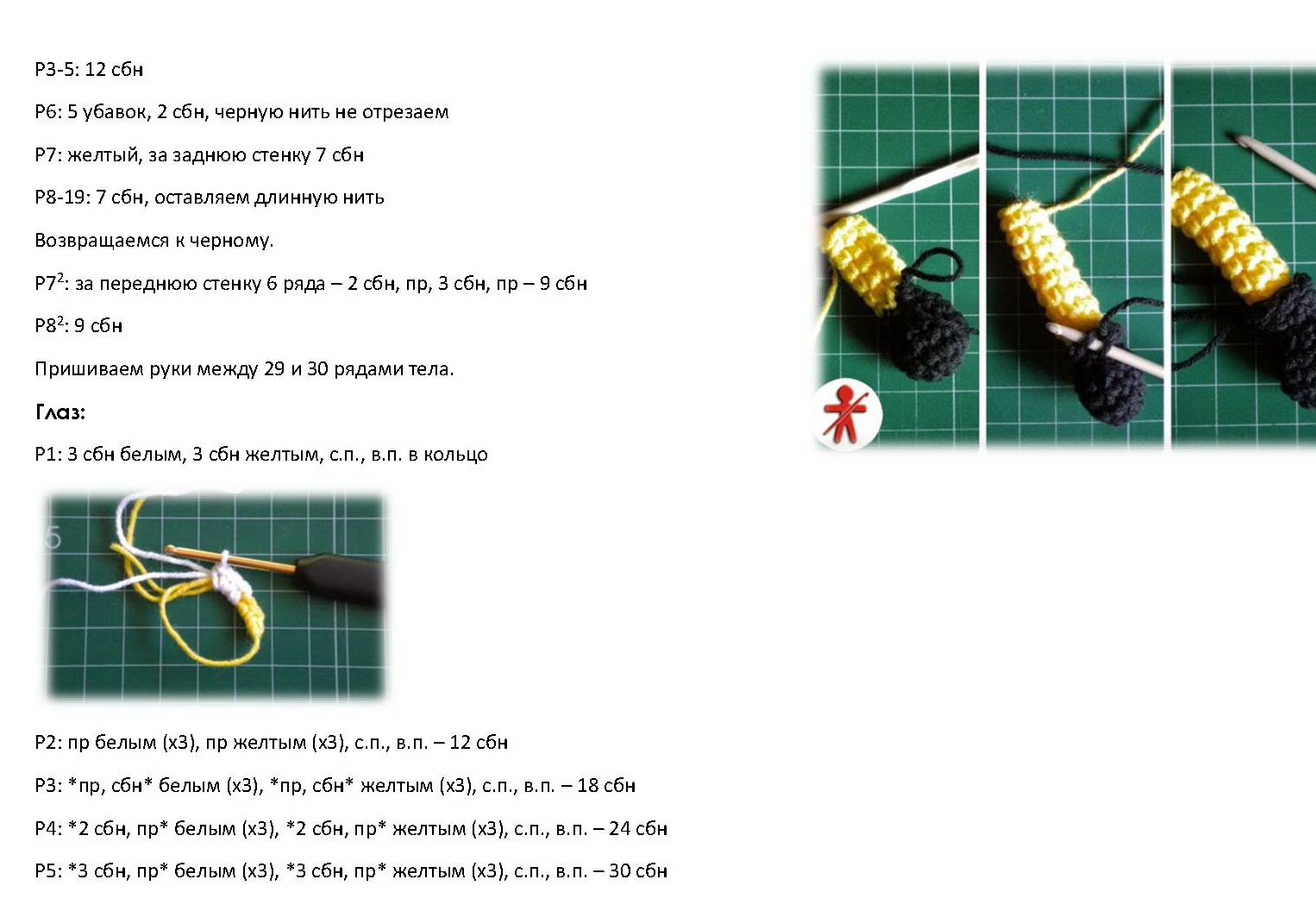 Р3-5: 12 сбн

Р6: 5 убавок, 2 сбн, черную нить не отрезаем

Р7: желтый, за заднюю стенку 7 сбн

Р8-19: 7 сбн, оставляем длинную нить

Возвращаемся к черному.

Р7$^2$: за переднюю стенку 6 ряда – 2 сбн, пр, 3 сбн, пр – 9 сбн

Р8$^2$: 9 сбн

Пришиваем руки между 29 и 30 рядами тела.

Глаз:

Р1: 3 сбн белым, 3 сбн желтым, с.п., в.п. в кольцо

Р2: пр белым (х3), пр желтым (х3), с.п., в.п. – 12 сбн

Р3: *пр, сбн* белым (х3), *пр, сбн* желтым (х3), с.п., в.п. – 18 сбн

Р4: *2 сбн, пр* белым (х3), *2 сбн, пр* желтым (х3), с.п., в.п. – 24 сбн

Р5: *3 сбн, пр* белым (х3), *3 сбн, пр* желтым (х3), с.п., в.п. – 30 сбн