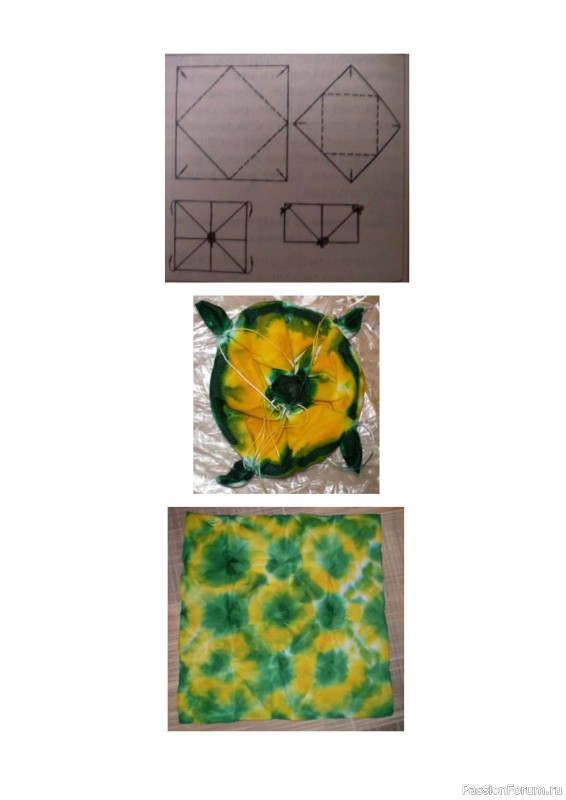 PassionForum.ru