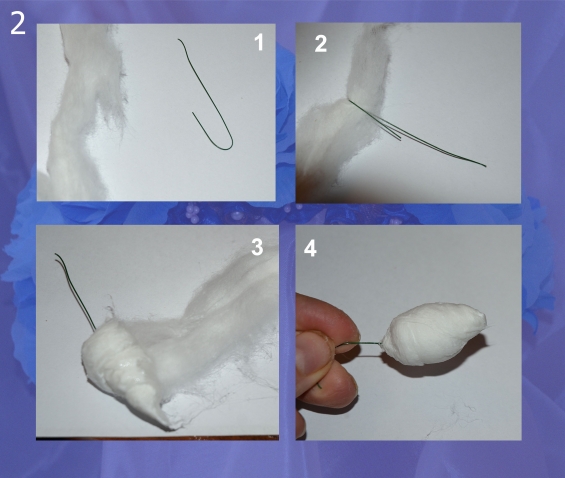 2

1

2

3

4