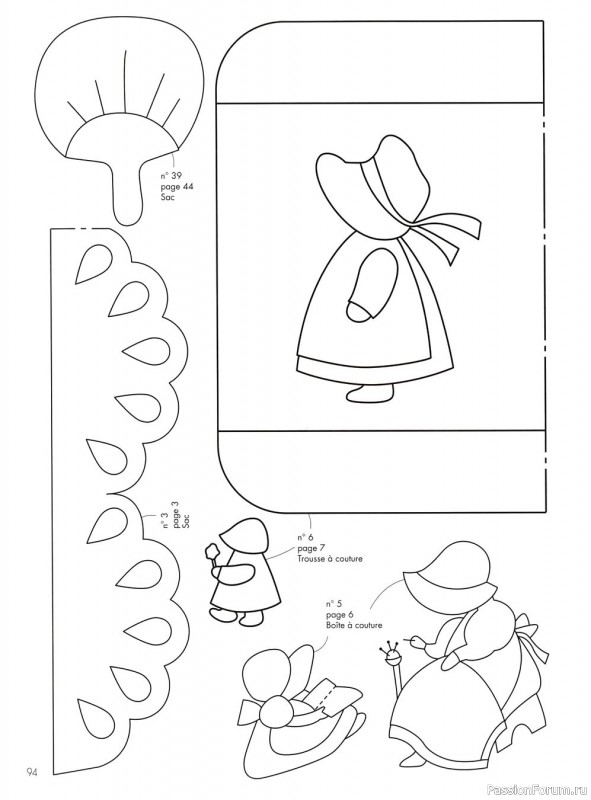 n° 39
page 44
Sac

n° 3
page 3
Sac

n° 6
page 7
Trousse à couture

n° 5
page 6
Boîte à couture

94

PassionForum.ru