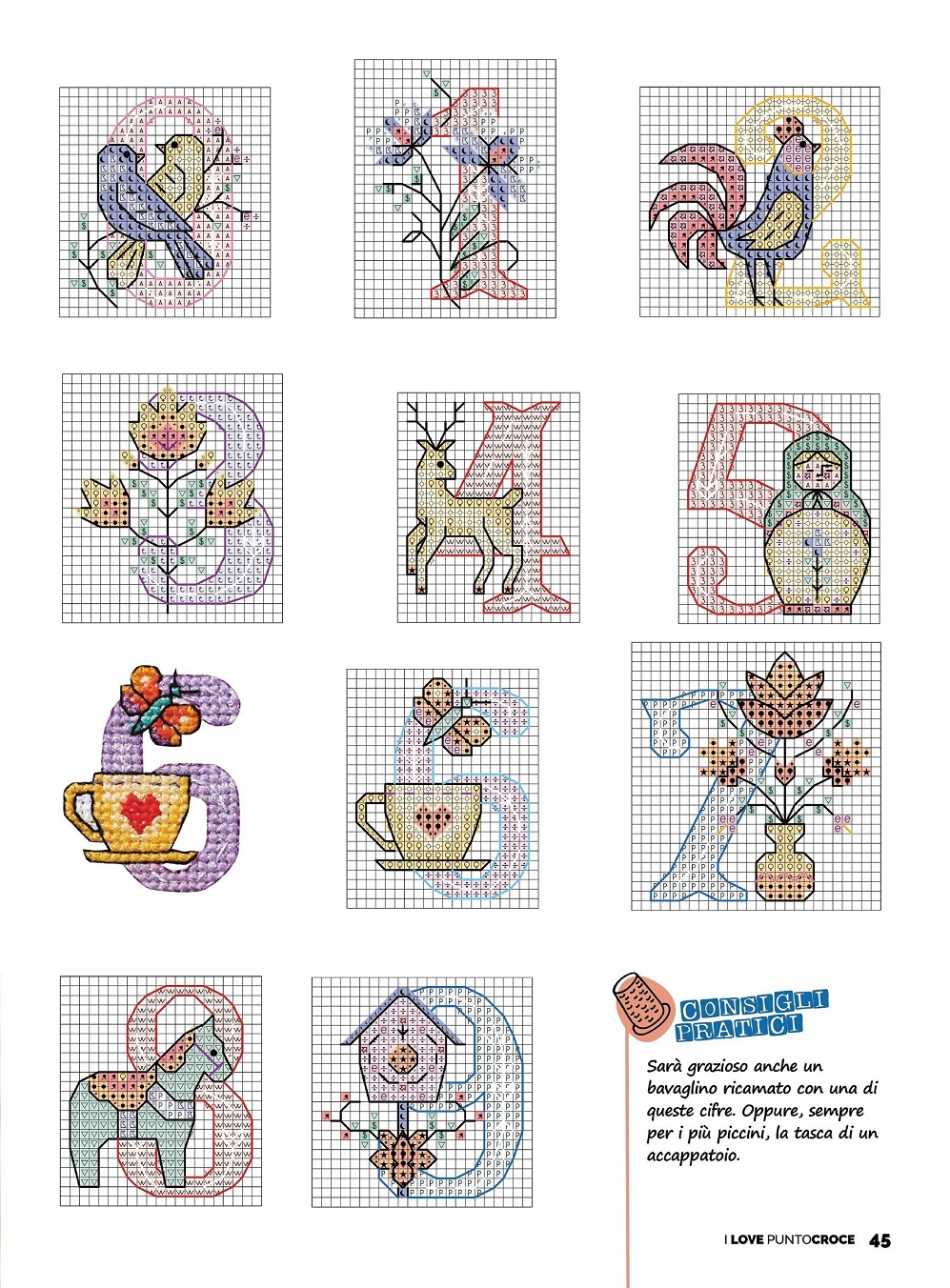 CONSIGLI PRATICI

Sarà grazioso anche un bavaglino ricamato con una di queste cifre. Oppure, sempre per i più piccini, la tasca di un accappatoio.

I LOVE PUNTOCROCE 45