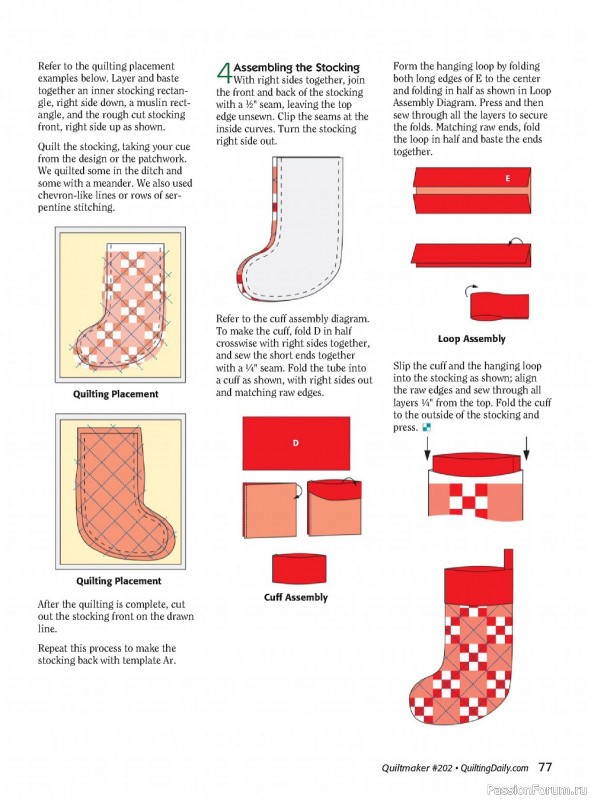 Refer to the quilting placement examples below. Layer and baste together an inner stocking rectangle, right side down, a muslin rectangle, and the rough cut stocking front, right side up as shown.

Quilt the stocking, taking your cue from the design or the patchwork. We quilted some in the ditch and some with a meander. We also used chevron-like lines or rows of serpentine stitching.

Quilting Placement

Quilting Placement

After the quilting is complete, cut out the stocking front on the drawn line.

Repeat this process to make the stocking back with template Ar.

4 Assembling the Stocking
With right sides together, join the front and back of the stocking with a ½" seam, leaving the top edge unsewn. Clip the seams at the inside curves. Turn the stocking right side out.

Refer to the cuff assembly diagram. To make the cuff, fold D in half crosswise with right sides together, and sew the short ends together with a ¼" seam. Fold the tube into a cuff as shown, with right sides out and matching raw edges.

D

Cuff Assembly

Form the hanging loop by folding both long edges of E to the center and folding in half as shown in Loop Assembly Diagram. Press and then sew through all the layers to secure the folds. Matching raw ends, fold the loop in half and baste the ends together.

E

Loop Assembly

Slip the cuff and the hanging loop into the stocking as shown; align the raw edges and sew through all layers ¼" from the top. Fold the cuff to the outside of the stocking and press.

Quiltmaker #202 • QuiltingDaily.com 77

PassionForum.ru