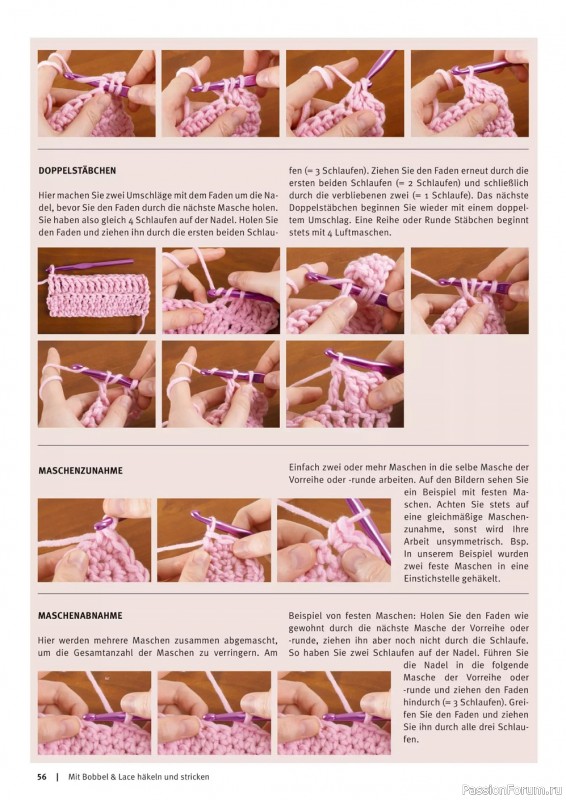 DOPPELSTÄBCHEN

Hier machen Sie zwei Umschläge mit dem Faden um die Nadel, bevor Sie den Faden durch die nächste Masche holen. Sie haben also gleich 4 Schlaufen auf der Nadel. Holen Sie den Faden und ziehen ihn durch die ersten beiden Schlaufen (= 3 Schlaufen). Ziehen Sie den Faden erneut durch die ersten beiden Schlaufen (= 2 Schlaufen) und schließlich durch die verbliebenen zwei (= 1 Schlaufe). Das nächste Doppelstäbchen beginnen Sie wieder mit einem doppeltem Umschlag. Eine Reihe oder Runde Stäbchen beginnt stets mit 4 Luftmaschen.

MASCHENZUNAHME

Einfach zwei oder mehr Maschen in die selbe Masche der Vorreihe oder -runde arbeiten. Auf den Bildern sehen Sie ein Beispiel mit festen Maschen. Achten Sie stets auf eine gleichmäßige Maschenzunahme, sonst wird Ihre Arbeit unsymmetrisch. Bsp. In unserem Beispiel wurden zwei feste Maschen in eine Einstichstelle gehäkelt.

MASCHENABNAHME

Hier werden mehrere Maschen zusammen abgemascht, um die Gesamtanzahl der Maschen zu verringern. Am Beispiel von festen Maschen: Holen Sie den Faden wie gewohnt durch die nächste Masche der Vorreihe oder -runde, ziehen ihn aber noch nicht durch die Schlaufe. So haben Sie zwei Schlaufen auf der Nadel. Führen Sie die Nadel in die folgende Masche der Vorreihe oder -runde und ziehen den Faden hindurch (= 3 Schlaufen). Greifen Sie den Faden und ziehen Sie ihn durch alle drei Schlaufen.

56 | Mit Bobbel & Lace häkeln und stricken

PassionForum.ru