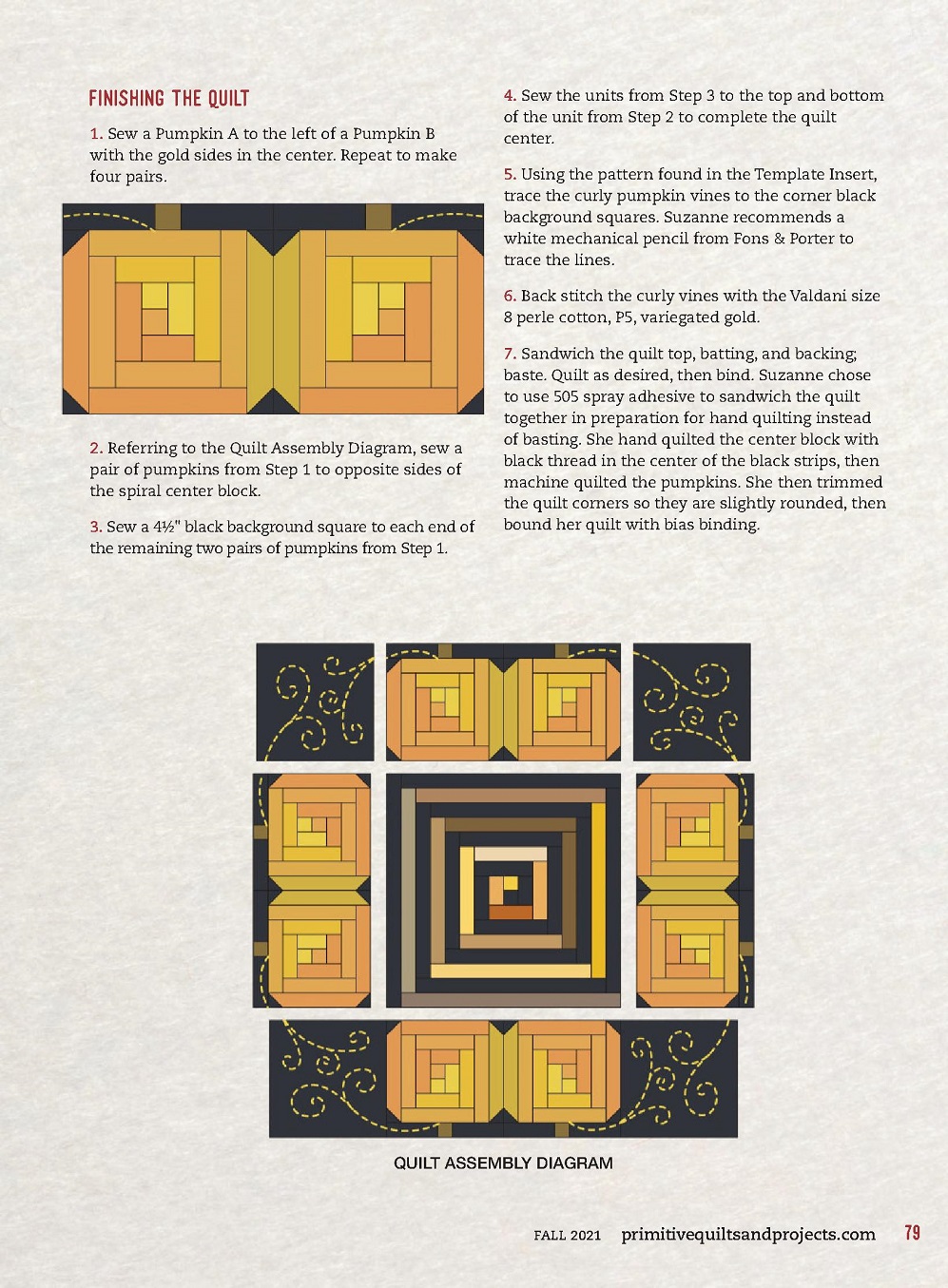 FINISHING THE QUILT

1. Sew a Pumpkin A to the left of a Pumpkin B with the gold sides in the center. Repeat to make four pairs.

2. Referring to the Quilt Assembly Diagram, sew a pair of pumpkins from Step 1 to opposite sides of the spiral center block.

3. Sew a 4½" black background square to each end of the remaining two pairs of pumpkins from Step 1.

4. Sew the units from Step 3 to the top and bottom of the unit from Step 2 to complete the quilt center.

5. Using the pattern found in the Template Insert, trace the curly pumpkin vines to the corner black background squares. Suzanne recommends a white mechanical pencil from Fons & Porter to trace the lines.

6. Back stitch the curly vines with the Valdani size 8 perle cotton, P5, variegated gold.

7. Sandwich the quilt top, batting, and backing; baste. Quilt as desired, then bind. Suzanne chose to use 505 spray adhesive to sandwich the quilt together in preparation for hand quilting instead of basting. She hand quilted the center block with black thread in the center of the black strips, then machine quilted the pumpkins. She then trimmed the quilt corners so they are slightly rounded, then bound her quilt with bias binding.

QUILT ASSEMBLY DIAGRAM

FALL 2021 primitivequiltsandprojects.com 79