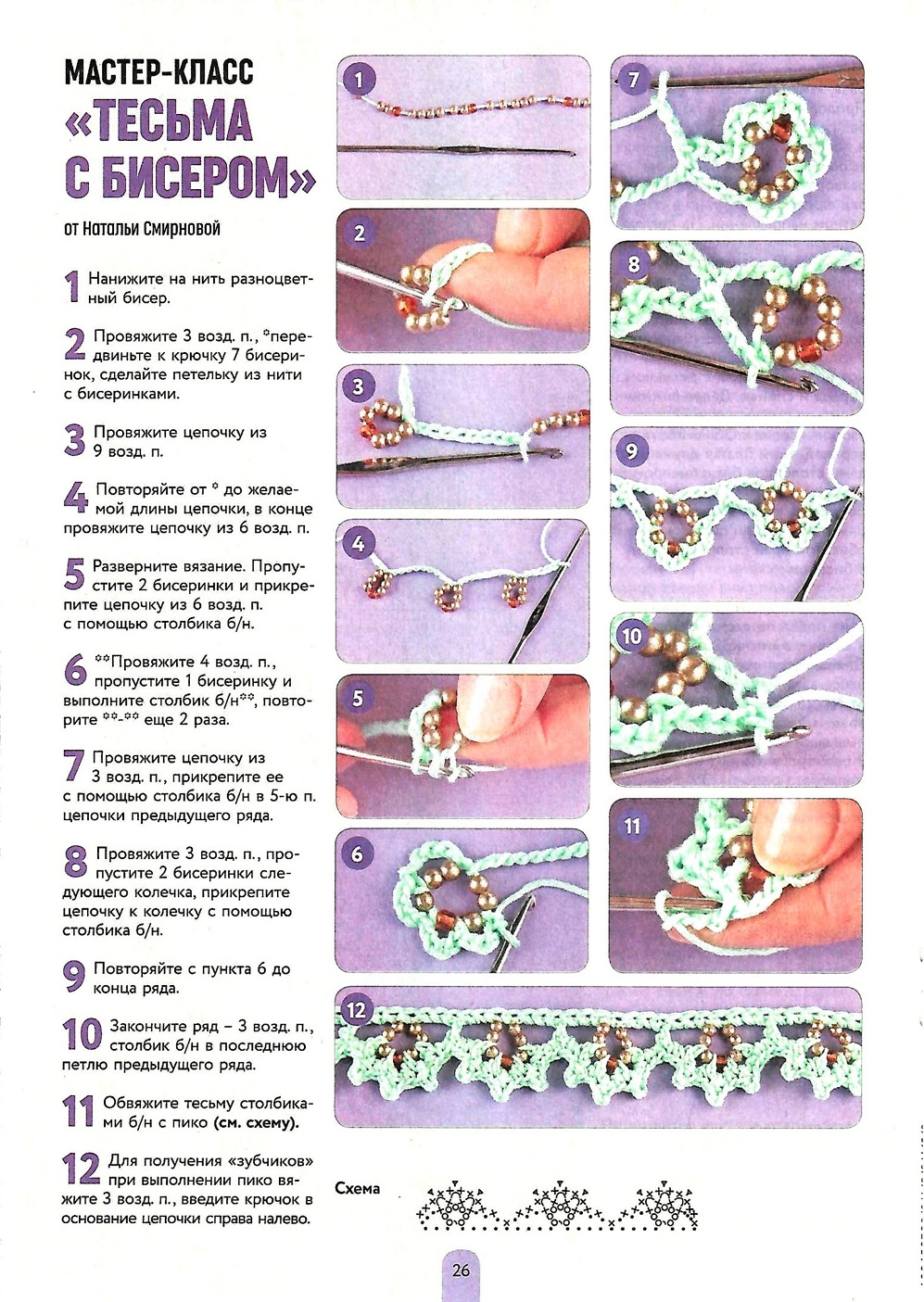 МАСТЕР-КЛАСС
«ТЕСЬМА С БИСЕРОМ»
от Натальи Смирновой

1 Нанижите на нить разноцветный бисер.

2 Провяжите 3 возд. п., *передвиньте к крючку 7 бисеринок, сделайте петельку из нити с бисеринками.

3 Провяжите цепочку из 9 возд. п.

4 Повторяйте от * до желаемой длины цепочки, в конце провяжите цепочку из 6 возд. п.

5 Разверните вязание. Пропустите 2 бисеринки и прикрепите цепочку из 6 возд. п. с помощью столбика б/н.

6 **Провяжите 4 возд. п., пропустите 1 бисеринку и выполните столбик б/н**, повторите **-** еще 2 раза.

7 Провяжите цепочку из 3 возд. п., прикрепите ее с помощью столбика б/н в 5-ю п. цепочки предыдущего ряда.

8 Провяжите 3 возд. п., пропустите 2 бисеринки следующего колечка, прикрепите цепочку к колечку с помощью столбика б/н.

9 Повторяйте с пункта 6 до конца ряда.

10 Закончите ряд – 3 возд. п., столбик б/н в последнюю петлю предыдущего ряда.

11 Обвяжите тесьму столбиками б/н с пико (см. схему).

12 Для получения «зубчиков» при выполнении пико вяжите 3 возд. п., введите крючок в основание цепочки справа налево.

1
2
3
4
5
6
7
8
9
10
11
12

Схема

26