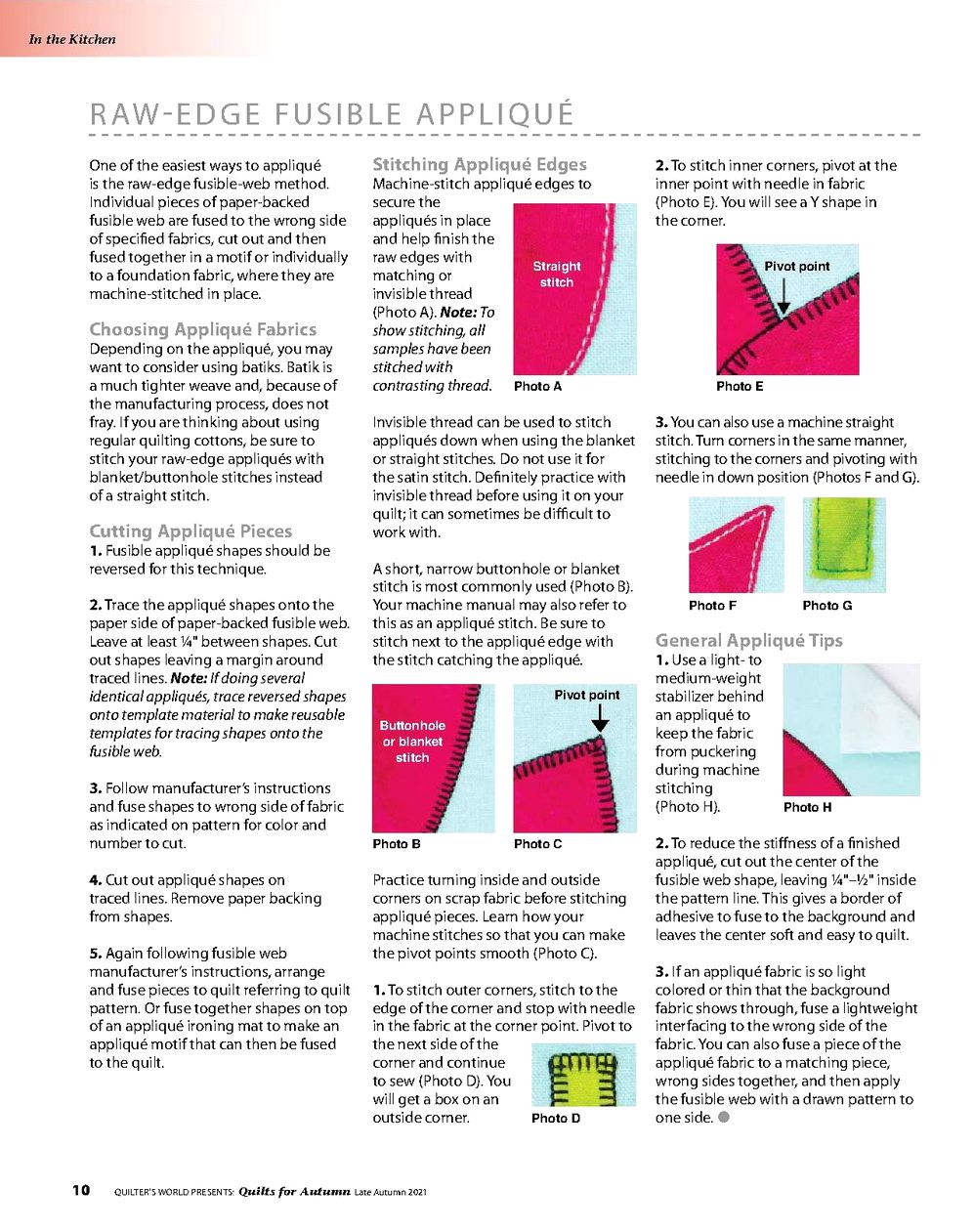 In the Kitchen

RAW-EDGE FUSIBLE APPLIQUÉ

One of the easiest ways to appliqué is the raw-edge fusible-web method. Individual pieces of paper-backed fusible web are fused to the wrong side of specified fabrics, cut out and then fused together in a motif or individually to a foundation fabric, where they are machine-stitched in place.

Choosing Appliqué Fabrics
Depending on the appliqué, you may want to consider using batiks. Batik is a much tighter weave and, because of the manufacturing process, does not fray. If you are thinking about using regular quilting cottons, be sure to stitch your raw-edge appliqués with blanket/buttonhole stitches instead of a straight stitch.

Cutting Appliqué Pieces
1. Fusible appliqué shapes should be reversed for this technique.

2. Trace the appliqué shapes onto the paper side of paper-backed fusible web. Leave at least ¼" between shapes. Cut out shapes leaving a margin around traced lines. Note: If doing several identical appliqués, trace reversed shapes onto template material to make reusable templates for tracing shapes onto the fusible web.

3. Follow manufacturer's instructions and fuse shapes to wrong side of fabric as indicated on pattern for color and number to cut.

4. Cut out appliqué shapes on traced lines. Remove paper backing from shapes.

5. Again following fusible web manufacturer's instructions, arrange and fuse pieces to quilt referring to quilt pattern. Or fuse together shapes on top of an appliqué ironing mat to make an appliqué motif that can then be fused to the quilt.

Stitching Appliqué Edges
Machine-stitch appliqué edges to secure the appliqués in place and help finish the raw edges with matching or invisible thread (Photo A). Note: To show stitching, all samples have been stitched with contrasting thread.

Straight stitch
Photo A

Invisible thread can be used to stitch appliqués down when using the blanket or straight stitches. Do not use it for the satin stitch. Definitely practice with invisible thread before using it on your quilt; it can sometimes be difficult to work with.

A short, narrow buttonhole or blanket stitch is most commonly used (Photo B). Your machine manual may also refer to this as an appliqué stitch. Be sure to stitch next to the appliqué edge with the stitch catching the appliqué.

Buttonhole or blanket stitch
Photo B
Pivot point
Photo C

Practice turning inside and outside corners on scrap fabric before stitching appliqué pieces. Learn how your machine stitches so that you can make the pivot points smooth (Photo C).

1. To stitch outer corners, stitch to the edge of the corner and stop with needle in the fabric at the corner point. Pivot to the next side of the corner and continue to sew (Photo D). You will get a box on an outside corner.

Photo D

2. To stitch inner corners, pivot at the inner point with needle in fabric (Photo E). You will see a Y shape in the corner.

Pivot point
Photo E

3. You can also use a machine straight stitch. Turn corners in the same manner, stitching to the corners and pivoting with needle in down position (Photos F and G).

Photo F
Photo G

General Appliqué Tips
1. Use a light- to medium-weight stabilizer behind an appliqué to keep the fabric from puckering during machine stitching (Photo H).

Photo H

2. To reduce the stiffness of a finished appliqué, cut out the center of the fusible web shape, leaving ¼"–½" inside the pattern line. This gives a border of adhesive to fuse to the background and leaves the center soft and easy to quilt.

3. If an appliqué fabric is so light colored or thin that the background fabric shows through, fuse a lightweight interfacing to the wrong side of the fabric. You can also fuse a piece of the appliqué fabric to a matching piece, wrong sides together, and then apply the fusible web with a drawn pattern to one side.

10 QUILTER'S WORLD PRESENTS: Quilts for Autumn Late Autumn 2021