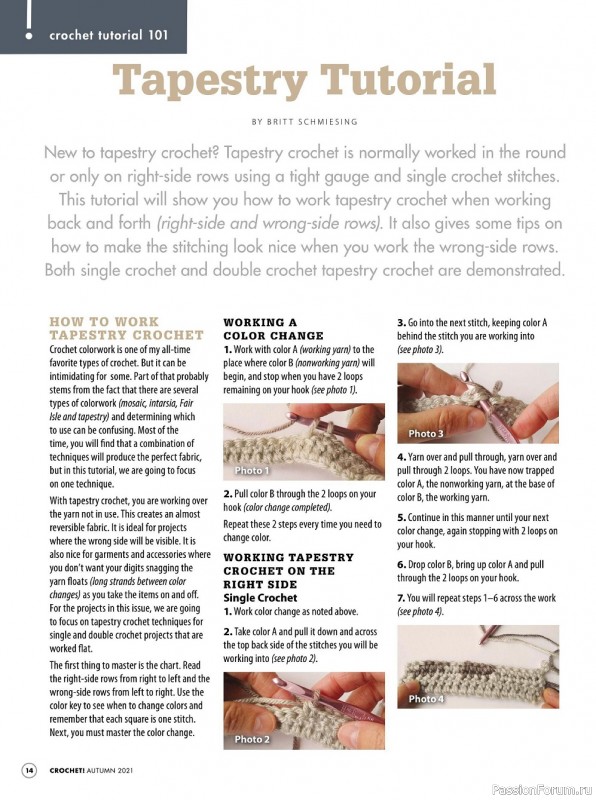 ! crochet tutorial 101

Tapestry Tutorial

BY BRITT SCHMIESING

New to tapestry crochet? Tapestry crochet is normally worked in the round or only on right-side rows using a tight gauge and single crochet stitches. This tutorial will show you how to work tapestry crochet when working back and forth (right-side and wrong-side rows). It also gives some tips on how to make the stitching look nice when you work the wrong-side rows. Both single crochet and double crochet tapestry crochet are demonstrated.

HOW TO WORK TAPESTRY CROCHET

Crochet colorwork is one of my all-time favorite types of crochet. But it can be intimidating for some. Part of that probably stems from the fact that there are several types of colorwork (mosaic, intarsia, Fair Isle and tapestry) and determining which to use can be confusing. Most of the time, you will find that a combination of techniques will produce the perfect fabric, but in this tutorial, we are going to focus on one technique.

With tapestry crochet, you are working over the yarn not in use. This creates an almost reversible fabric. It is ideal for projects where the wrong side will be visible. It is also nice for garments and accessories where you don't want your digits snagging the yarn floats (long strands between color changes) as you take the items on and off. For the projects in this issue, we are going to focus on tapestry crochet techniques for single and double crochet projects that are worked flat.

The first thing to master is the chart. Read the right-side rows from right to left and the wrong-side rows from left to right. Use the color key to see when to change colors and remember that each square is one stitch. Next, you must master the color change.

WORKING A COLOR CHANGE

1. Work with color A (working yarn) to the place where color B (nonworking yarn) will begin, and stop when you have 2 loops remaining on your hook (see photo 1).

Photo 1

2. Pull color B through the 2 loops on your hook (color change completed).

Repeat these 2 steps every time you need to change color.

WORKING TAPESTRY CROCHET ON THE RIGHT SIDE

Single Crochet

1. Work color change as noted above.

2. Take color A and pull it down and across the top back side of the stitches you will be working into (see photo 2).

Photo 2

3. Go into the next stitch, keeping color A behind the stitch you are working into (see photo 3).

Photo 3

4. Yarn over and pull through, yarn over and pull through 2 loops. You have now trapped color A, the nonworking yarn, at the base of color B, the working yarn.

5. Continue in this manner until your next color change, again stopping with 2 loops on your hook.

6. Drop color B, bring up color A and pull through the 2 loops on your hook.

7. You will repeat steps 1–6 across the work (see photo 4).

Photo 4

14 CROCHET! AUTUMN 2021

PassionForum.ru