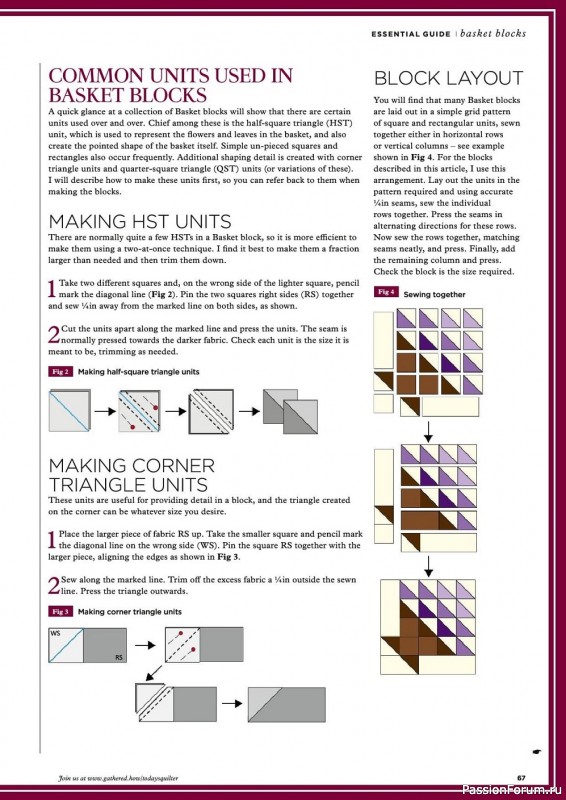 ESSENTIAL GUIDE | basket blocks

COMMON UNITS USED IN BASKET BLOCKS

A quick glance at a collection of Basket blocks will show that there are certain units used over and over. Chief among these is the half-square triangle (HST) unit, which is used to represent the flowers and leaves in the basket, and also create the pointed shape of the basket itself. Simple un-pieced squares and rectangles also occur frequently. Additional shaping detail is created with corner triangle units and quarter-square triangle (QST) units (or variations of these). I will describe how to make these units first, so you can refer back to them when making the blocks.

MAKING HST UNITS

There are normally quite a few HSTs in a Basket block, so it is more efficient to make them using a two-at-once technique. I find it best to make them a fraction larger than needed and then trim them down.

1 Take two different squares and, on the wrong side of the lighter square, pencil mark the diagonal line (Fig 2). Pin the two squares right sides (RS) together and sew ¼in away from the marked line on both sides, as shown.

2 Cut the units apart along the marked line and press the units. The seam is normally pressed towards the darker fabric. Check each unit is the size it is meant to be, trimming as needed.

Fig 2 Making half-square triangle units

MAKING CORNER TRIANGLE UNITS

These units are useful for providing detail in a block, and the triangle created on the corner can be whatever size you desire.

1 Place the larger piece of fabric RS up. Take the smaller square and pencil mark the diagonal line on the wrong side (WS). Pin the square RS together with the larger piece, aligning the edges as shown in Fig 3.

2 Sew along the marked line. Trim off the excess fabric a ¼in outside the sewn line. Press the triangle outwards.

Fig 3 Making corner triangle units

WS

RS

BLOCK LAYOUT

You will find that many Basket blocks are laid out in a simple grid pattern of square and rectangular units, sewn together either in horizontal rows or vertical columns – see example shown in Fig 4. For the blocks described in this article, I use this arrangement. Lay out the units in the pattern required and using accurate ¼in seams, sew the individual rows together. Press the seams in alternating directions for these rows. Now sew the rows together, matching seams neatly, and press. Finally, add the remaining column and press. Check the block is the size required.

Fig 4 Sewing together

Join us at www.gathered.how/todaysquilter

67

PassionForum.ru