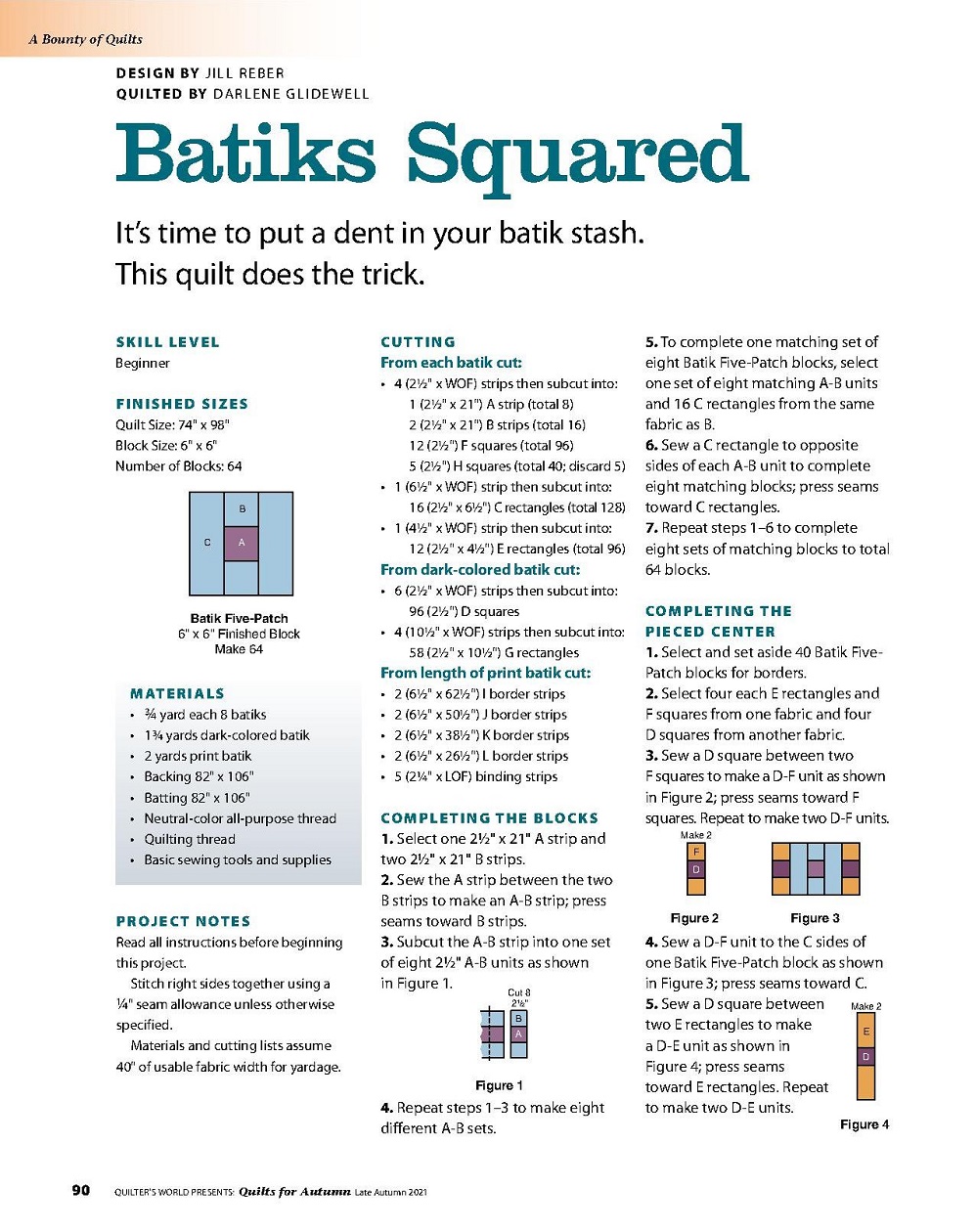 A Bounty of Quilts

DESIGN BY JILL REBER
QUILTED BY DARLENE GLIDEWELL

Batiks Squared

It's time to put a dent in your batik stash. This quilt does the trick.

SKILL LEVEL
Beginner

FINISHED SIZES
Quilt Size: 74" x 98"
Block Size: 6" x 6"
Number of Blocks: 64

B
C A

Batik Five-Patch
6" x 6" Finished Block
Make 64

MATERIALS
• ¾ yard each 8 batiks
• 1¾ yards dark-colored batik
• 2 yards print batik
• Backing 82" x 106"
• Batting 82" x 106"
• Neutral-color all-purpose thread
• Quilting thread
• Basic sewing tools and supplies

PROJECT NOTES
Read all instructions before beginning this project.
Stitch right sides together using a ¼" seam allowance unless otherwise specified.
Materials and cutting lists assume 40" of usable fabric width for yardage.

CUTTING
From each batik cut:
• 4 (2½" x WOF) strips then subcut into:
1 (2½" x 21") A strip (total 8)
2 (2½" x 21") B strips (total 16)
12 (2½") F squares (total 96)
5 (2½") H squares (total 40; discard 5)
• 1 (6½" x WOF) strip then subcut into:
16 (2½" x 6½") C rectangles (total 128)
• 1 (4½" x WOF) strip then subcut into:
12 (2½" x 4½") E rectangles (total 96)
From dark-colored batik cut:
• 6 (2½" x WOF) strips then subcut into:
96 (2½") D squares
• 4 (10½" x WOF) strips then subcut into:
58 (2½" x 10½") G rectangles
From length of print batik cut:
• 2 (6½" x 62½") I border strips
• 2 (6½" x 50½") J border strips
• 2 (6½" x 38½") K border strips
• 2 (6½" x 26½") L border strips
• 5 (2¼" x LOF) binding strips

COMPLETING THE BLOCKS
1. Select one 2½" x 21" A strip and two 2½" x 21" B strips.
2. Sew the A strip between the two B strips to make an A-B strip; press seams toward B strips.
3. Subcut the A-B strip into one set of eight 2½" A-B units as shown in Figure 1.

Cut 8
2½"
B
A

Figure 1

4. Repeat steps 1–3 to make eight different A-B sets.

5. To complete one matching set of eight Batik Five-Patch blocks, select one set of eight matching A-B units and 16 C rectangles from the same fabric as B.
6. Sew a C rectangle to opposite sides of each A-B unit to complete eight matching blocks; press seams toward C rectangles.
7. Repeat steps 1–6 to complete eight sets of matching blocks to total 64 blocks.

COMPLETING THE PIECED CENTER
1. Select and set aside 40 Batik Five-Patch blocks for borders.
2. Select four each E rectangles and F squares from one fabric and four D squares from another fabric.
3. Sew a D square between two F squares to make a D-F unit as shown in Figure 2; press seams toward F squares. Repeat to make two D-F units.

Make 2
F
D

Figure 2
Figure 3

4. Sew a D-F unit to the C sides of one Batik Five-Patch block as shown in Figure 3; press seams toward C.
5. Sew a D square between two E rectangles to make a D-E unit as shown in Figure 4; press seams toward E rectangles. Repeat to make two D-E units.

Make 2
E
D

Figure 4

90 QUILTER'S WORLD PRESENTS: Quilts for Autumn Late Autumn 2021