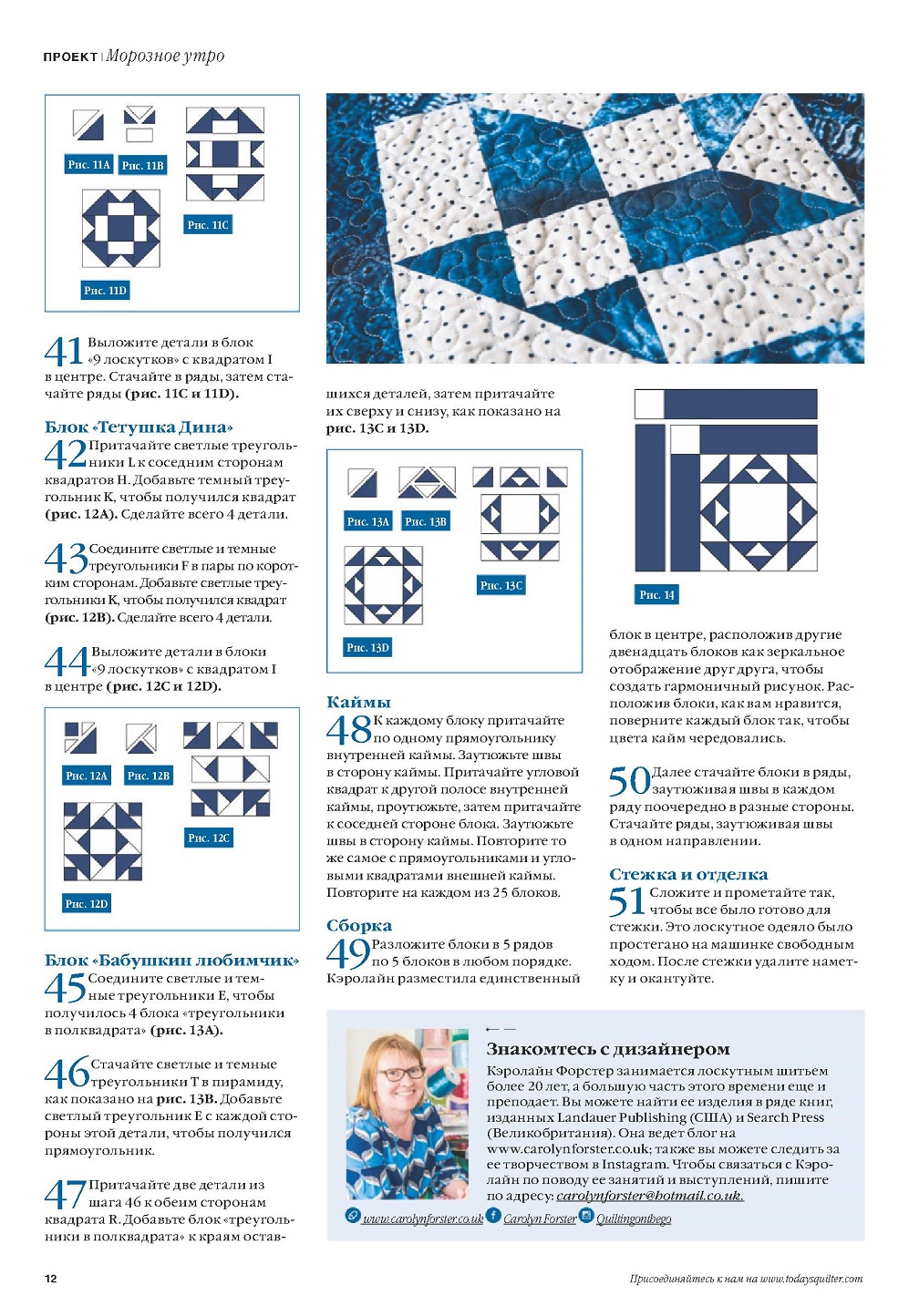 ПРОЕКТ | Морозное утро

Рис. 11A Рис. 11B

Рис. 11C

Рис. 11D

41 Выложите детали в блок «9 лоскутков» с квадратом I в центре. Стачайте в ряды, затем стачайте ряды (рис. 11C и 11D).

Блок «Тетушка Дина»

42 Притачайте светлые треугольники L к соседним сторонам квадратов H. Добавьте темный треугольник K, чтобы получился квадрат (рис. 12A). Сделайте всего 4 детали.

43 Соедините светлые и темные треугольники F в пары по коротким сторонам. Добавьте светлые треугольники K, чтобы получился квадрат (рис. 12B). Сделайте всего 4 детали.

44 Выложите детали в блоки «9 лоскутков» с квадратом I в центре (рис. 12C и 12D).

Рис. 12A Рис. 12B

Рис. 12C

Рис. 12D

Блок «Бабушкин любимчик»

45 Соедините светлые и темные треугольники E, чтобы получилось 4 блока «треугольники в полквадрата» (рис. 13A).

46 Стачайте светлые и темные треугольники T в пирамиду, как показано на рис. 13B. Добавьте светлый треугольник E с каждой стороны этой детали, чтобы получился прямоугольник.

47 Притачайте две детали из шага 46 к обеим сторонам квадрата R. Добавьте блок «треугольники в полквадрата» к краям оставшихся деталей, затем притачайте их сверху и снизу, как показано на рис. 13C и 13D.

Рис. 13A Рис. 13B

Рис. 13C

Рис. 13D

Каймы

48 К каждому блоку притачайте по одному прямоугольнику внутренней каймы. Заутюжьте швы в сторону каймы. Притачайте угловой квадрат к другой полосе внутренней каймы, проутюжьте, затем притачайте к соседней стороне блока. Заутюжьте швы в сторону каймы. Повторите то же самое с прямоугольниками и угловыми квадратами внешней каймы. Повторите на каждом из 25 блоков.

Сборка

49 Разложите блоки в 5 рядов по 5 блоков в любом порядке. Кэролайн разместила единственный блок в центре, расположив другие двенадцать блоков как зеркальное отображение друг друга, чтобы создать гармоничный рисунок. Расположив блоки, как вам нравится, поверните каждый блок так, чтобы цвета кайм чередовались.

Рис. 14

50 Далее стачайте блоки в ряды, заутюживая швы в каждом ряду поочередно в разные стороны. Стачайте ряды, заутюживая швы в одном направлении.

Стежка и отделка

51 Сложите и прометайте так, чтобы все было готово для стежки. Это лоскутное одеяло было простегано на машинке свободным ходом. После стежки удалите наметку и окантуйте.

Знакомтесь с дизайнером

Кэролайн Форстер занимается лоскутным шитьем более 20 лет, а большую часть этого времени еще и преподает. Вы можете найти ее изделия в ряде книг, изданных Landauer Publishing (США) и Search Press (Великобритания). Она ведет блог на www.carolynforster.co.uk; также вы можете следить за ее творчеством в Instagram. Чтобы связаться с Кэролайн по поводу ее занятий и выступлений, пишите по адресу: carolynforster@hotmail.co.uk.

www.carolynforster.co.uk Carolyn Forster Quiltingonthego

12

Присоединяйтесь к нам на www.todaysquilter.com