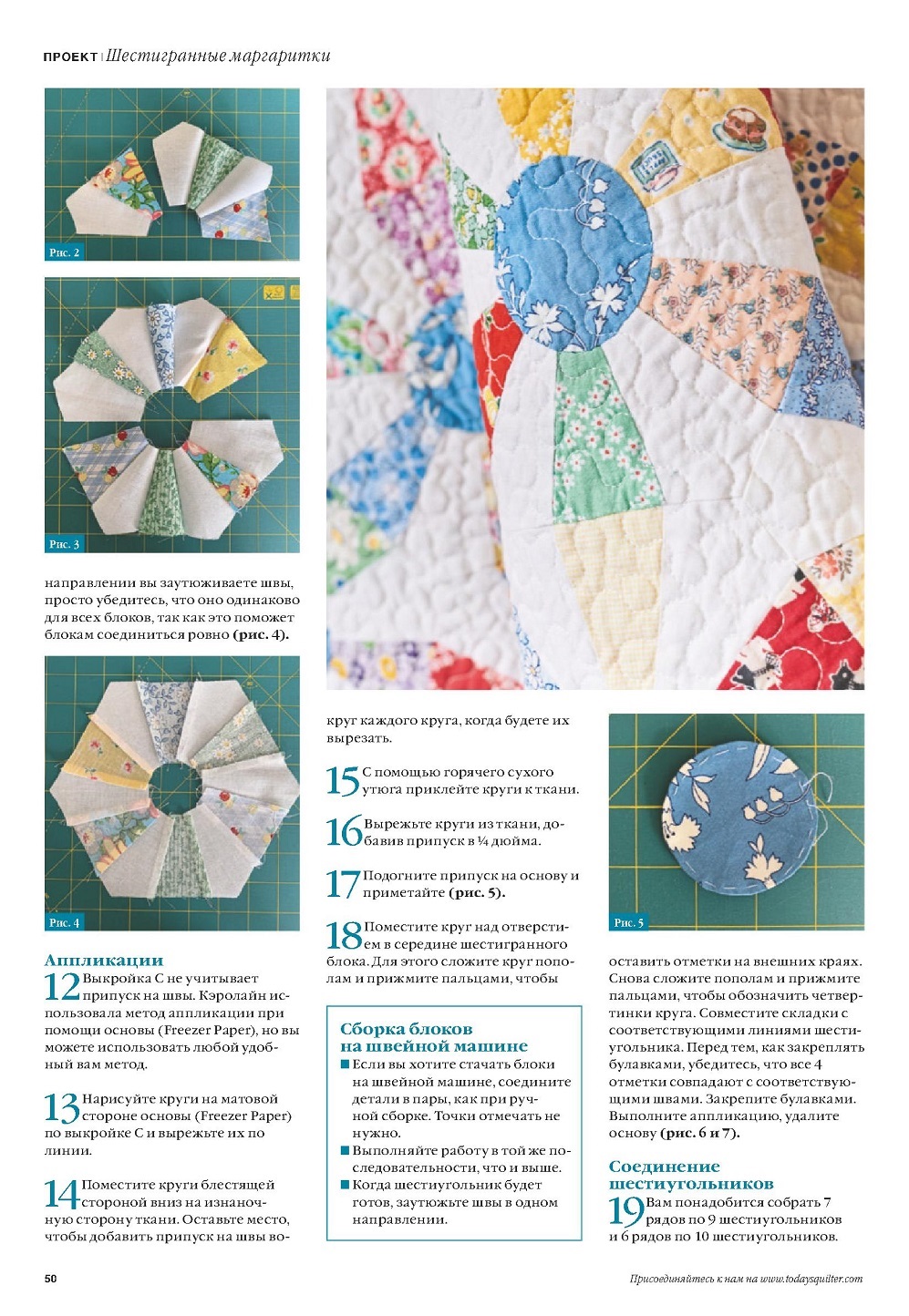 ПРОЕКТ | Шестигранные маргаритки

Рис. 2

Рис. 3

направлении вы заутюживаете швы, просто убедитесь, что оно одинаково для всех блоков, так как это поможет блокам соединиться ровно (рис. 4).

Рис. 4

Аппликации

12 Выкройка С не учитывает припуск на швы. Кэролайн использовала метод аппликации при помощи основы (Freezer Paper), но вы можете использовать любой удобный вам метод.

13 Нарисуйте круги на матовой стороне основы (Freezer Paper) по выкройке С и вырежьте их по линии.

14 Поместите круги блестящей стороной вниз на изнаночную сторону ткани. Оставьте место, чтобы добавить припуск на швы вокруг каждого круга, когда будете их вырезать.

15 С помощью горячего сухого утюга приклейте круги к ткани.

16 Вырежьте круги из ткани, добавив припуск в ¼ дюйма.

17 Подогните припуск на основу и приметайте (рис. 5).

18 Поместите круг над отверстием в середине шестигранного блока. Для этого сложите круг пополам и прижмите пальцами, чтобы

Сборка блоков на швейной машине

■ Если вы хотите стачать блоки на швейной машине, соедините детали в пары, как при ручной сборке. Точки отмечать не нужно.

■ Выполняйте работу в той же последовательности, что и выше.

■ Когда шестиугольник будет готов, заутюжьте швы в одном направлении.

Рис. 5

оставить отметки на внешних краях. Снова сложите пополам и прижмите пальцами, чтобы обозначить четвертинки круга. Совместите складки с соответствующими линиями шестиугольника. Перед тем, как закреплять булавками, убедитесь, что все 4 отметки совпадают с соответствующими швами. Закрепите булавками. Выполните аппликацию, удалите основу (рис. 6 и 7).

Соединение шестиугольников

19 Вам понадобится собрать 7 рядов по 9 шестиугольников и 6 рядов по 10 шестиугольников.

50

Присоединяйтесь к нам на www.todaysquilter.com