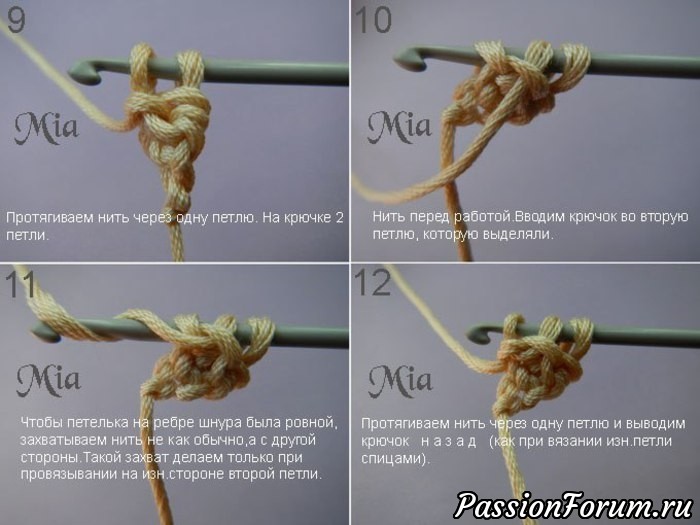 9

Mia

Протягиваем нить через одну петлю. На крючке 2 петли.

10

Mia

Нить перед работой.Вводим крючок во вторую петлю, которую выделяли.

11

Mia

Чтобы петелька на ребре шнура была ровной, захватываем нить не как обычно,а с другой стороны.Такой захват делаем только при провязывании на изн.стороне второй петли.

12

Mia

Протягиваем нить через одну петлю и выводим крючок н а з а д (как при вязании изн.петли спицами).

PassionForum.ru