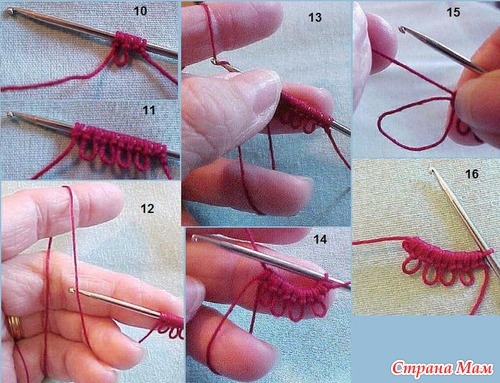 10

11

12

13

14

15

16

Страна Мам