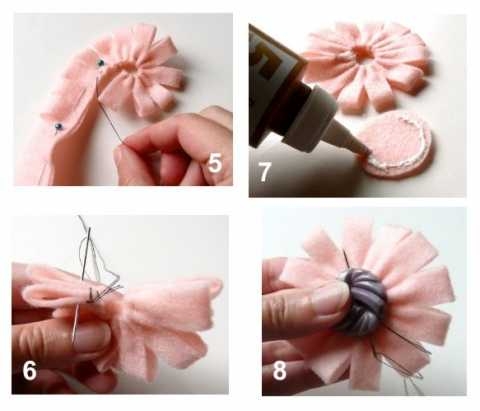 5

7

6

8