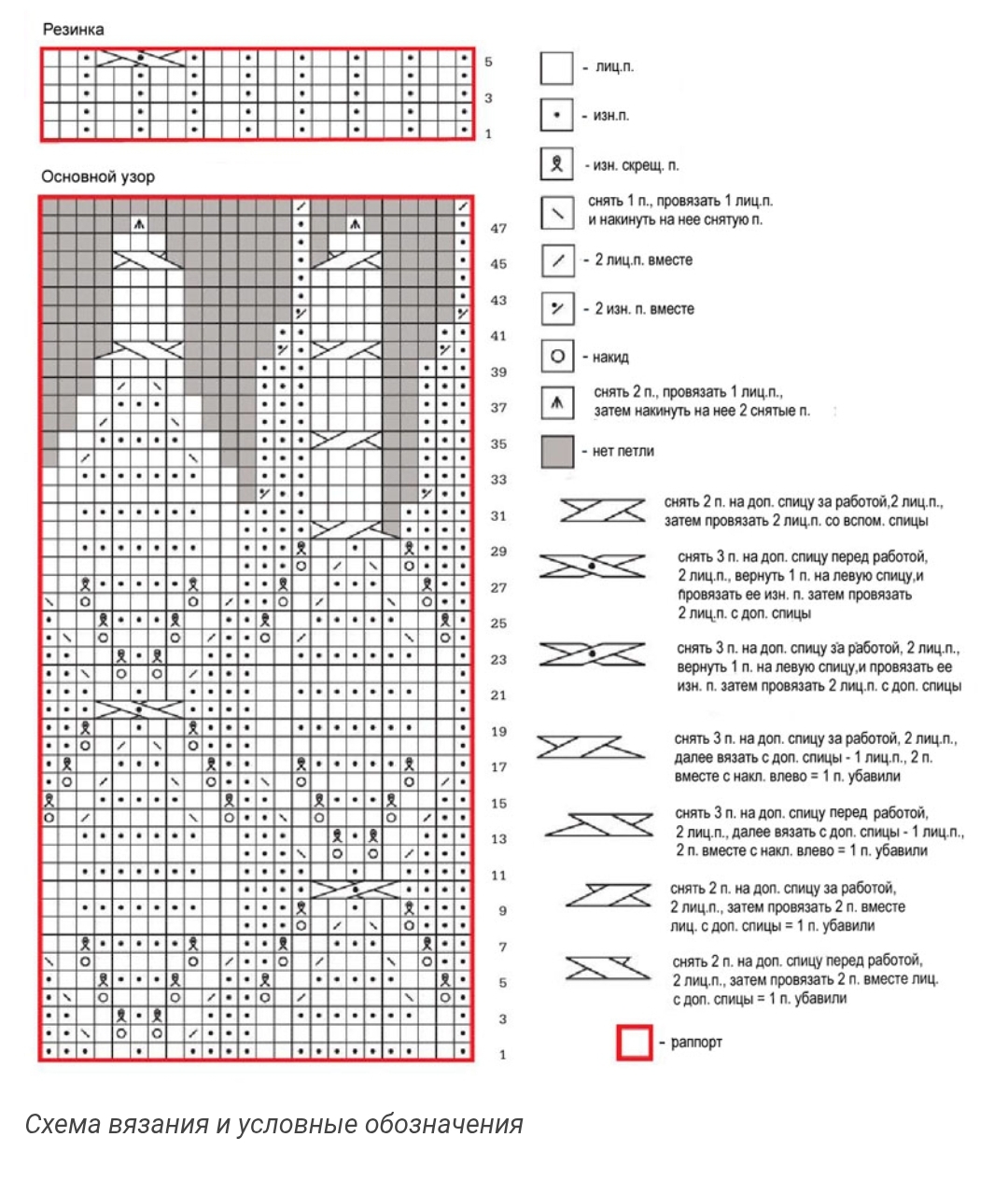 Резинка

5
3
1

Основной узор

47
45
43
41
39
37
35
33
31
29
27
25
23
21
19
17
15
13
11
9
7
5
3
1

- лиц.п.

- изн.п.

- изн. скрещ. п.

снять 1 п., провязать 1 лиц.п. и накинуть на нее снятую п.

- 2 лиц.п. вместе

- 2 изн. п. вместе

- накид

снять 2 п., провязать 1 лиц.п., затем накинуть на нее 2 снятые п.

- нет петли

снять 2 п. на доп. спицу за работой,2 лиц.п., затем провязать 2 лиц.п. со вспом. спицы

снять 3 п. на доп. спицу перед работой, 2 лиц.п., вернуть 1 п. на левую спицу,и провязать ее изн. п. затем провязать 2 лиц.п. с доп. спицы

снять 3 п. на доп. спицу за работой, 2 лиц.п., вернуть 1 п. на левую спицу,и провязать ее изн. п. затем провязать 2 лиц.п. с доп. спицы

снять 3 п. на доп. спицу за работой, 2 лиц.п., далее вязать с доп. спицы - 1 лиц.п., 2 п. вместе с накл. влево = 1 п. убавили

снять 3 п. на доп. спицу перед работой, 2 лиц.п., далее вязать с доп. спицы - 1 лиц.п., 2 п. вместе с накл. влево = 1 п. убавили

снять 2 п. на доп. спицу за работой, 2 лиц.п., затем провязать 2 п. вместе лиц. с доп. спицы = 1 п. убавили

снять 2 п. на доп. спицу перед работой, 2 лиц.п., затем провязать 2 п. вместе лиц. с доп. спицы = 1 п. убавили

- раппорт

Схема вязания и условные обозначения