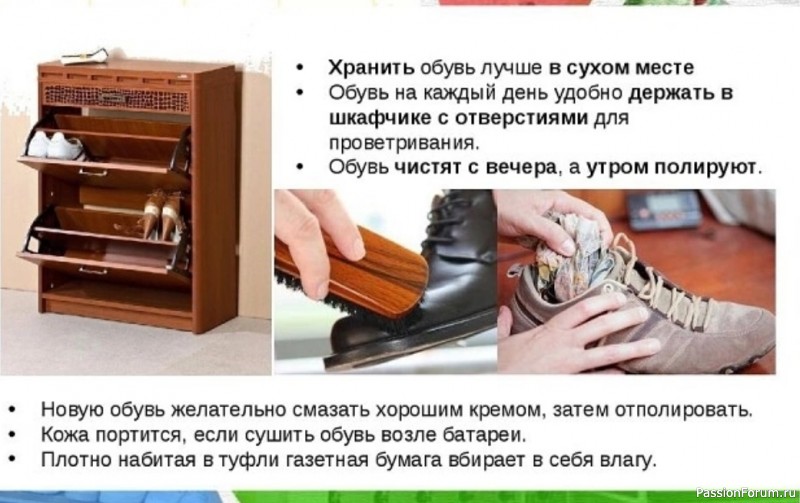 • Хранить обувь лучше в сухом месте
• Обувь на каждый день удобно держать в шкафчике с отверстиями для проветривания.
• Обувь чистят с вечера, а утром полируют.

• Новую обувь желательно смазать хорошим кремом, затем отполировать.
• Кожа портится, если сушить обувь возле батареи.
• Плотно набитая в туфли газетная бумага вбирает в себя влагу.

PassionForum.ru