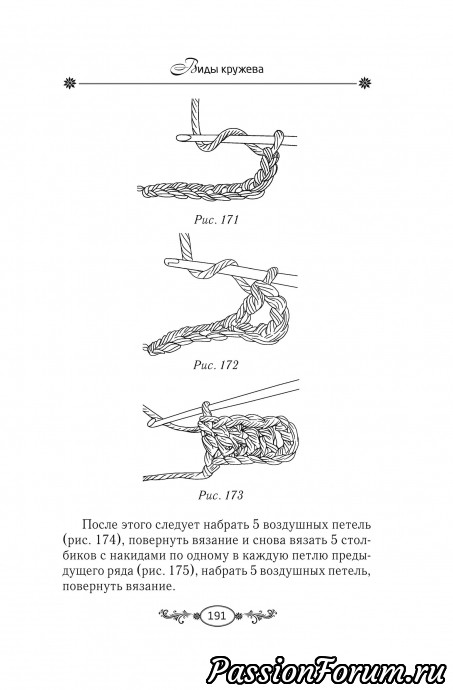 Виды кружева

Рис. 171

Рис. 172

Рис. 173

После этого следует набрать 5 воздушных петель (рис. 174), повернуть вязание и снова вязать 5 столбиков с накидами по одному в каждую петлю предыдущего ряда (рис. 175), набрать 5 воздушных петель, повернуть вязание.

191

PassionForum.ru