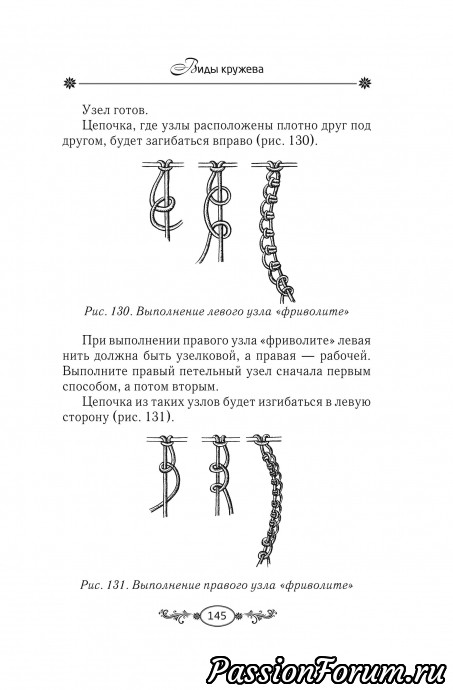 Виды кружева

Узел готов.

Цепочка, где узлы расположены плотно друг под другом, будет загибаться вправо (рис. 130).

Рис. 130. Выполнение левого узла «фриволите»

При выполнении правого узла «фриволите» левая нить должна быть узелковой, а правая — рабочей. Выполните правый петельный узел сначала первым способом, а потом вторым.

Цепочка из таких узлов будет изгибаться в левую сторону (рис. 131).

Рис. 131. Выполнение правого узла «фриволите»

145

PassionForum.ru